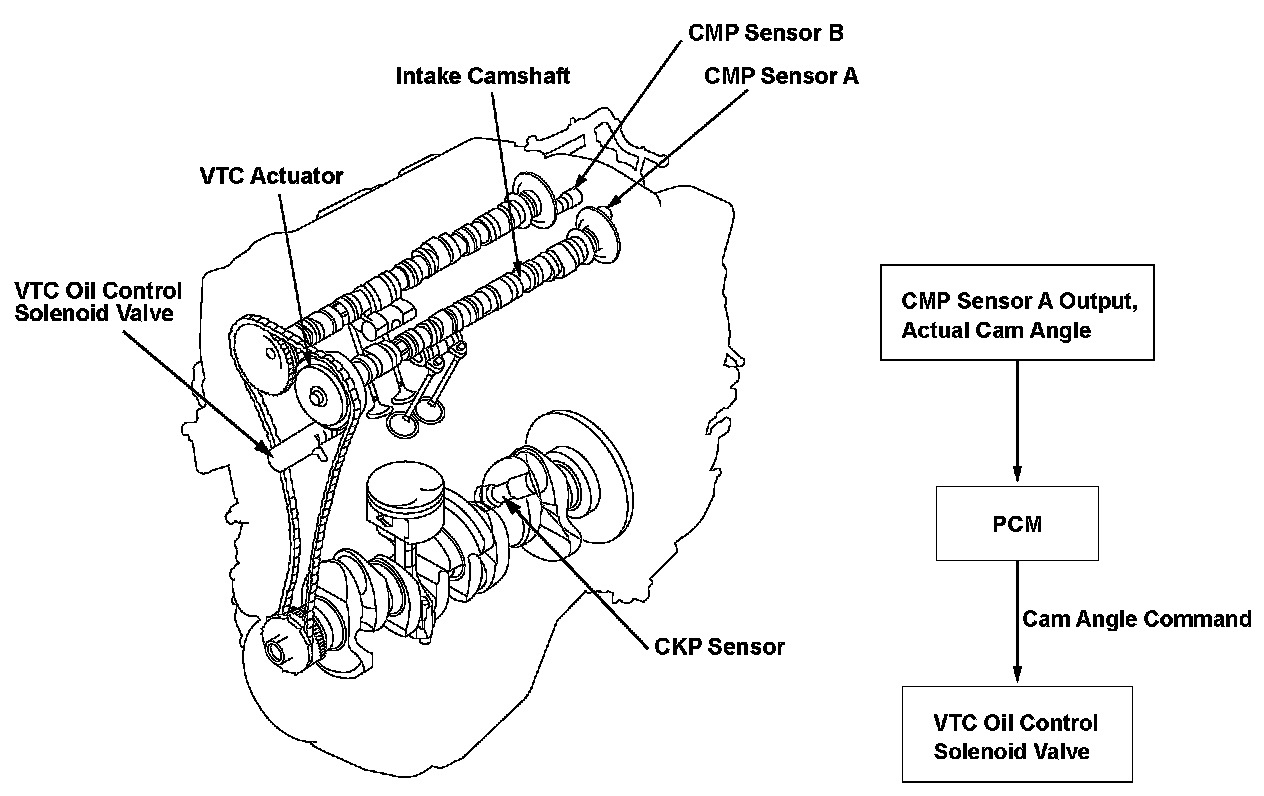 CMP Sensor B
Intake Camshaft
CMP Sensor A
VTC Actuator
VTC Oil Control Solenoid Valve
CKP Sensor

CMP Sensor A Output, Actual Cam Angle

PCM

Cam Angle Command

VTC Oil Control Solenoid Valve