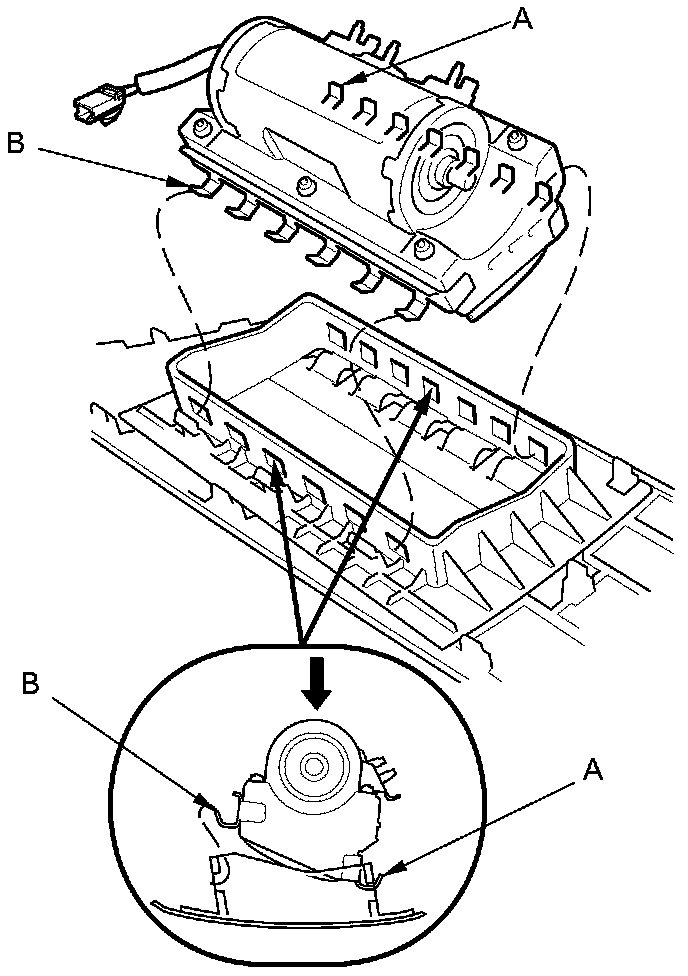 A
B
B
A