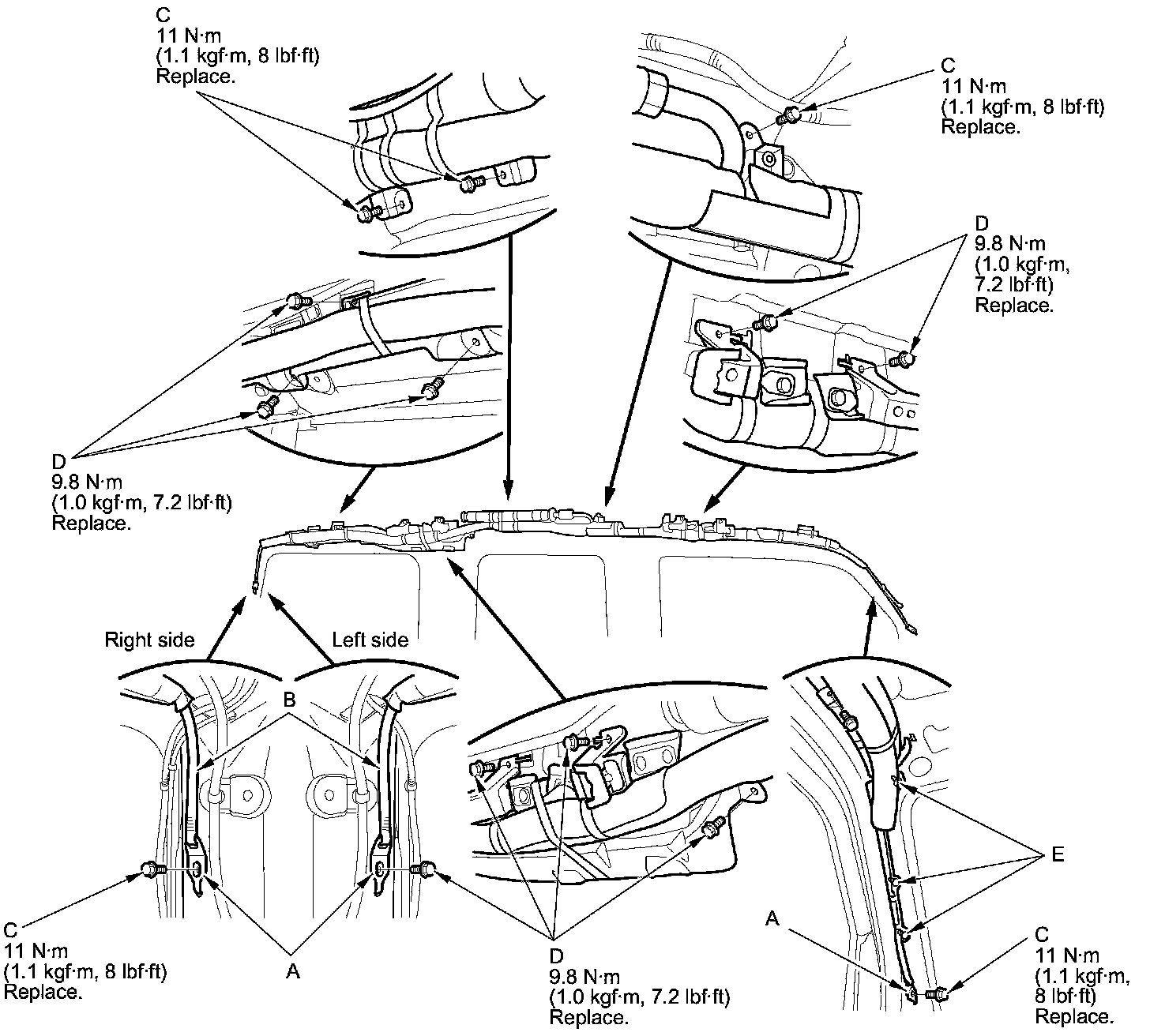 C
11 N·m
(1.1 kgf·m, 8 lbf·ft)
Replace.

C
11 N·m
(1.1 kgf·m, 8 lbf·ft)
Replace.

D
9.8 N·m
(1.0 kgf·m,
7.2 lbf·ft)
Replace.

D
9.8 N·m
(1.0 kgf·m, 7.2 lbf·ft)
Replace.

Right side

Left side

B

C
11 N·m
(1.1 kgf·m, 8 lbf·ft)
Replace.

A

D
9.8 N·m
(1.0 kgf·m, 7.2 lbf·ft)
Replace.

E

A

C
11 N·m
(1.1 kgf·m,
8 lbf·ft)
Replace.