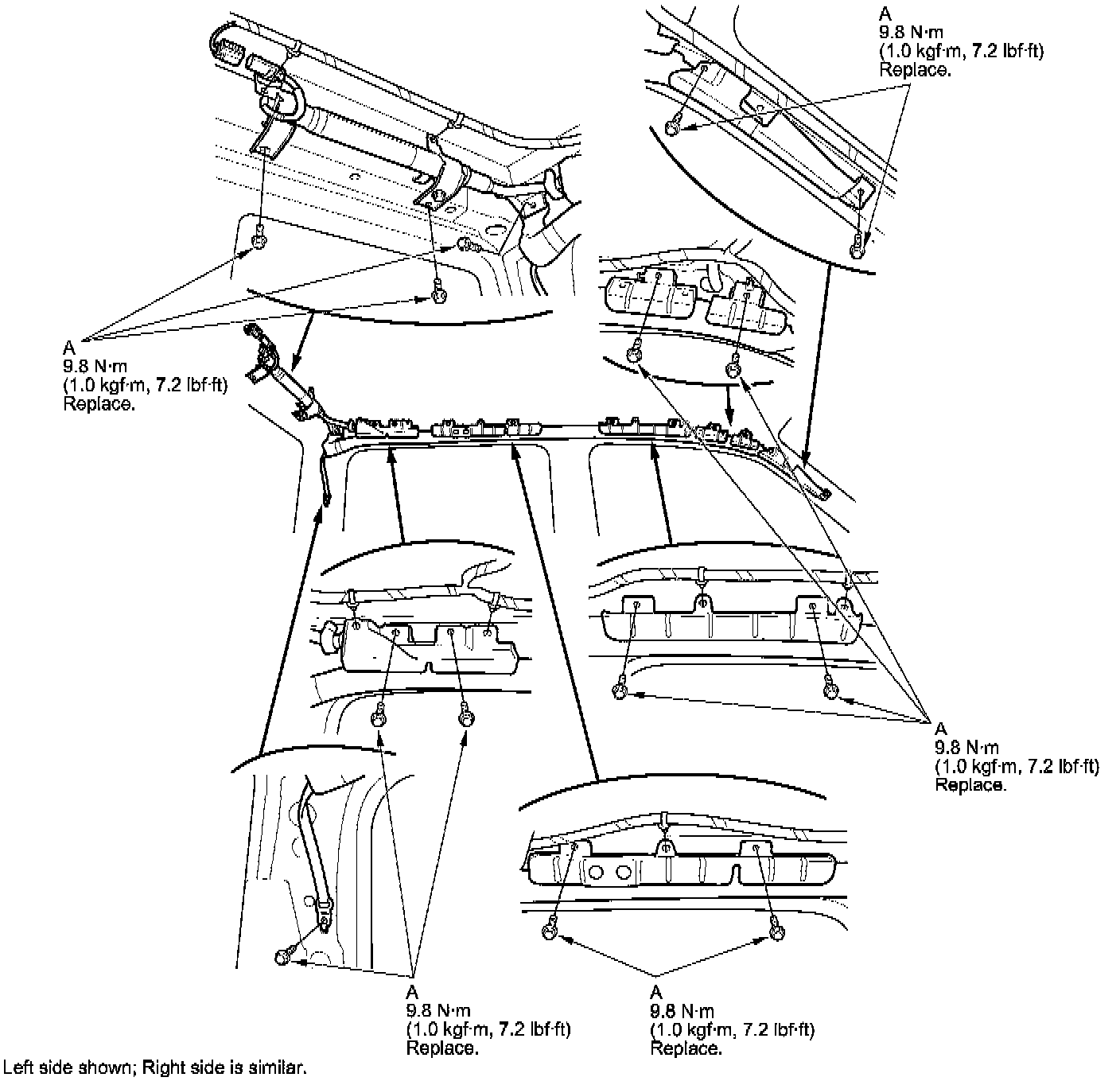 A
9.8 N·m
(1.0 kgf·m, 7.2 lbf·ft)
Replace.

A
9.8 N·m
(1.0 kgf·m, 7.2 lbf·ft)
Replace.

A
9.8 N·m
(1.0 kgf·m, 7.2 lbf·ft)
Replace.

A
9.8 N·m
(1.0 kgf·m, 7.2 lbf·ft)
Replace.

A
9.8 N·m
(1.0 kgf·m, 7.2 lbf·ft)
Replace.

Left side shown; Right side is similar.