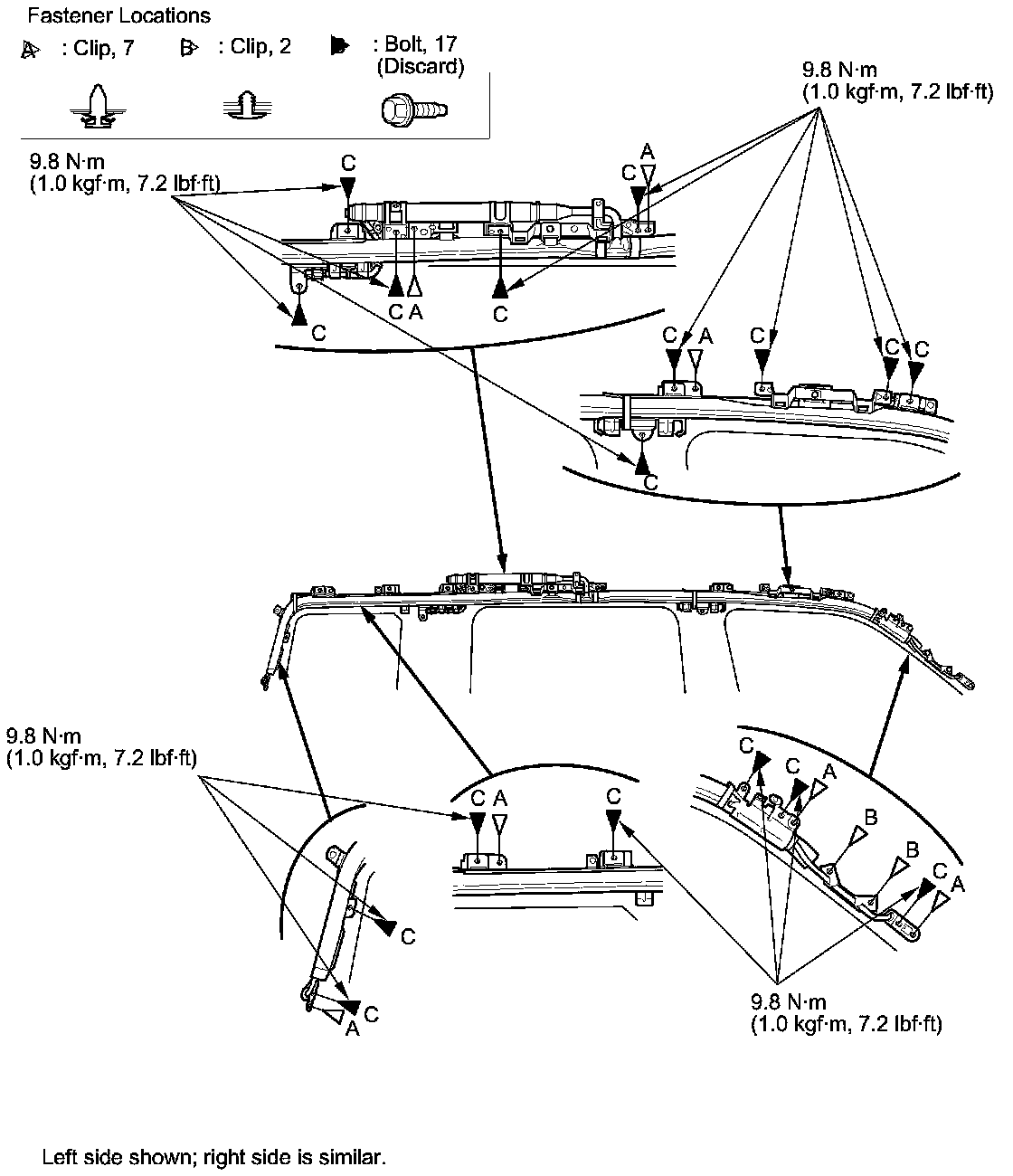 Fastener Locations

A : Clip, 7   B : Clip, 2   C : Bolt, 17 (Discard)

9.8 N·m
(1.0 kgf·m, 7.2 lbf·ft)

9.8 N·m
(1.0 kgf·m, 7.2 lbf·ft)

C
C A
C A
C
C
C A
C
C C
C

9.8 N·m
(1.0 kgf·m, 7.2 lbf·ft)

C A
C
C
C A
B
B
C A
C
C
A

9.8 N·m
(1.0 kgf·m, 7.2 lbf·ft)

Left side shown; right side is similar.