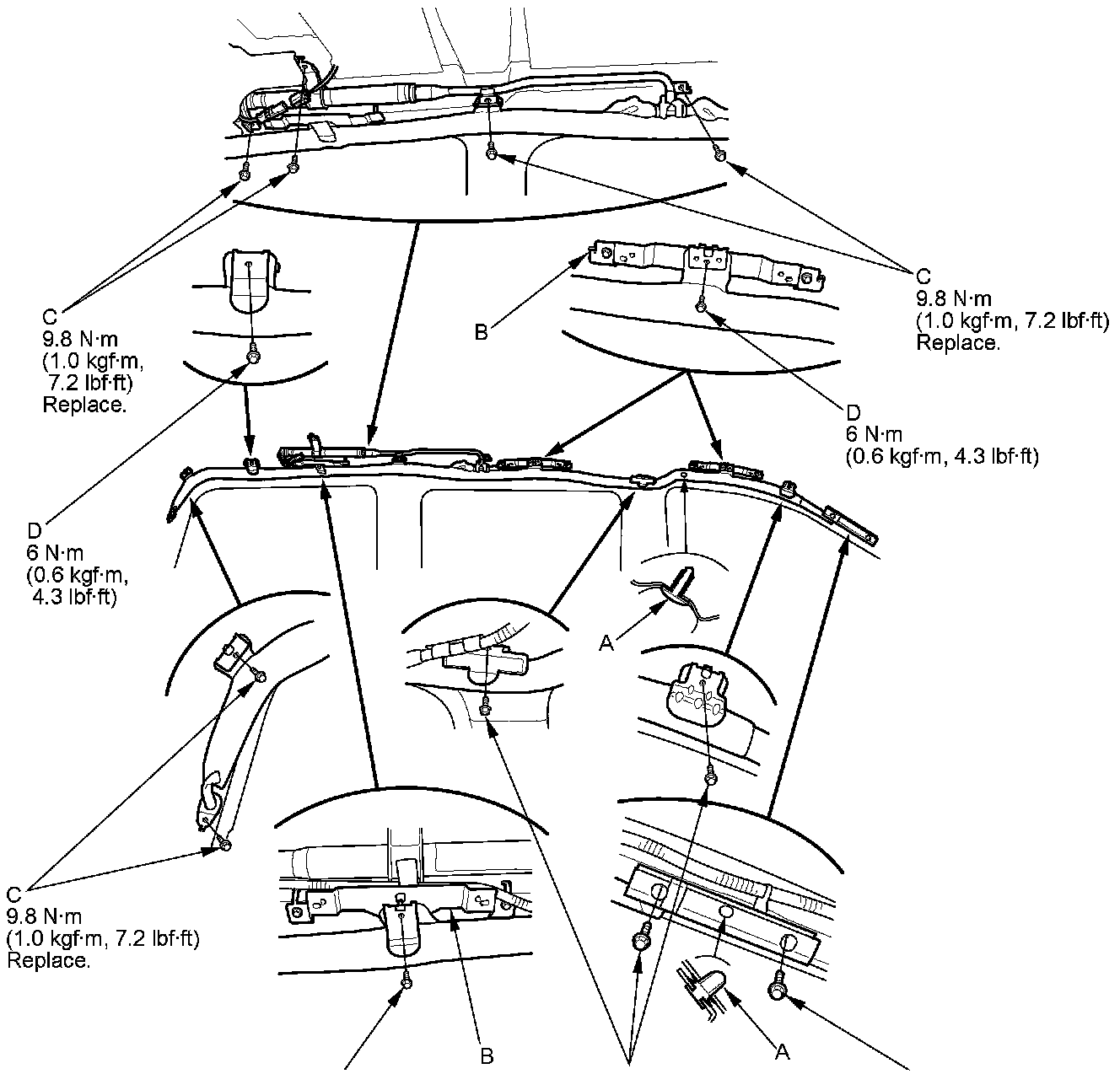 C
9.8 N·m
(1.0 kgf·m, 7.2 lbf·ft)
Replace.

C
9.8 N·m
(1.0 kgf·m,
7.2 lbf·ft)
Replace.

B

D
6 N·m
(0.6 kgf·m, 4.3 lbf·ft)

D
6 N·m
(0.6 kgf·m,
4.3 lbf·ft)

A

C
9.8 N·m
(1.0 kgf·m, 7.2 lbf·ft)
Replace.

B

A