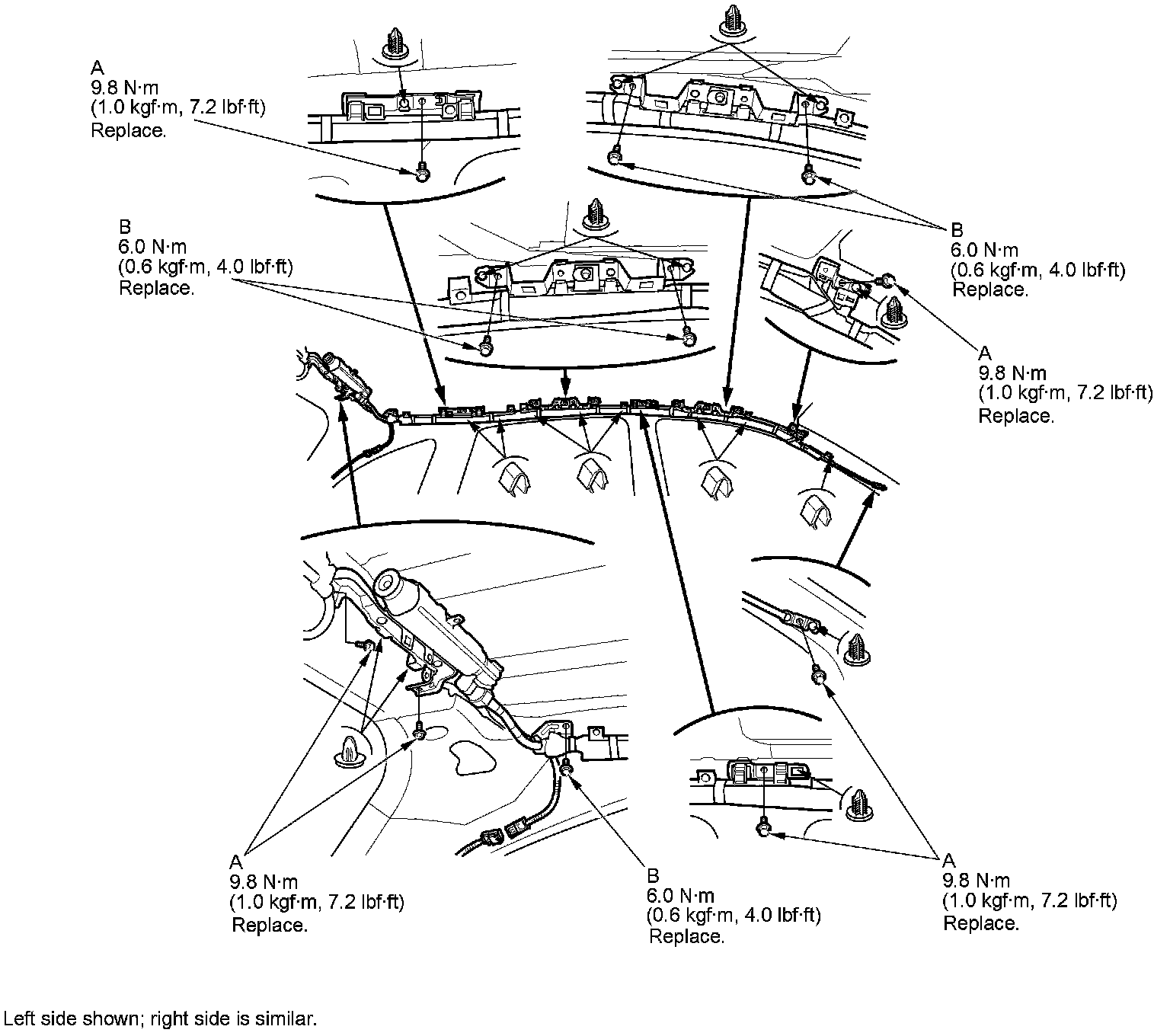 A
9.8 N·m
(1.0 kgf·m, 7.2 lbf·ft)
Replace.

B
6.0 N·m
(0.6 kgf·m, 4.0 lbf·ft)
Replace.

B
6.0 N·m
(0.6 kgf·m, 4.0 lbf·ft)
Replace.

A
9.8 N·m
(1.0 kgf·m, 7.2 lbf·ft)
Replace.

A
9.8 N·m
(1.0 kgf·m, 7.2 lbf·ft)
Replace.

B
6.0 N·m
(0.6 kgf·m, 4.0 lbf·ft)
Replace.

A
9.8 N·m
(1.0 kgf·m, 7.2 lbf·ft)
Replace.

Left side shown; right side is similar.