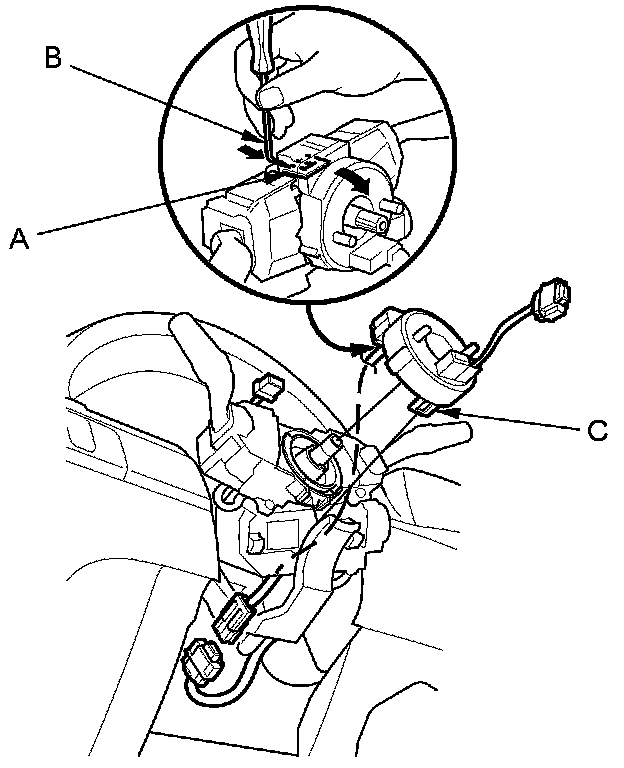 B

A

C