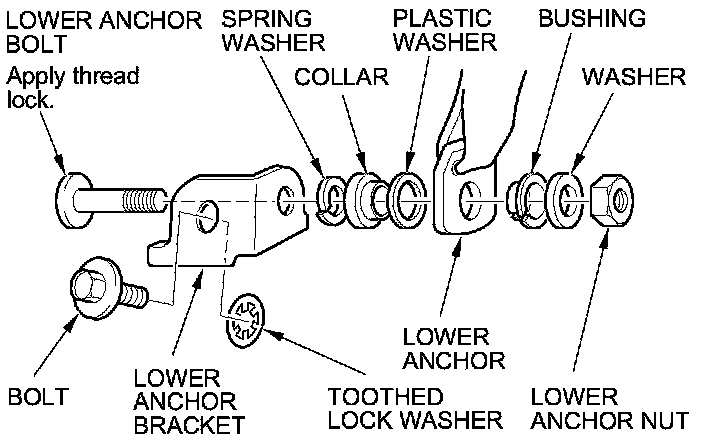 LOWER ANCHOR BOLT
Apply thread lock.

SPRING WASHER

COLLAR

PLASTIC WASHER

BUSHING

WASHER

BOLT

LOWER ANCHOR BRACKET

TOOTHED LOCK WASHER

LOWER ANCHOR

LOWER ANCHOR NUT