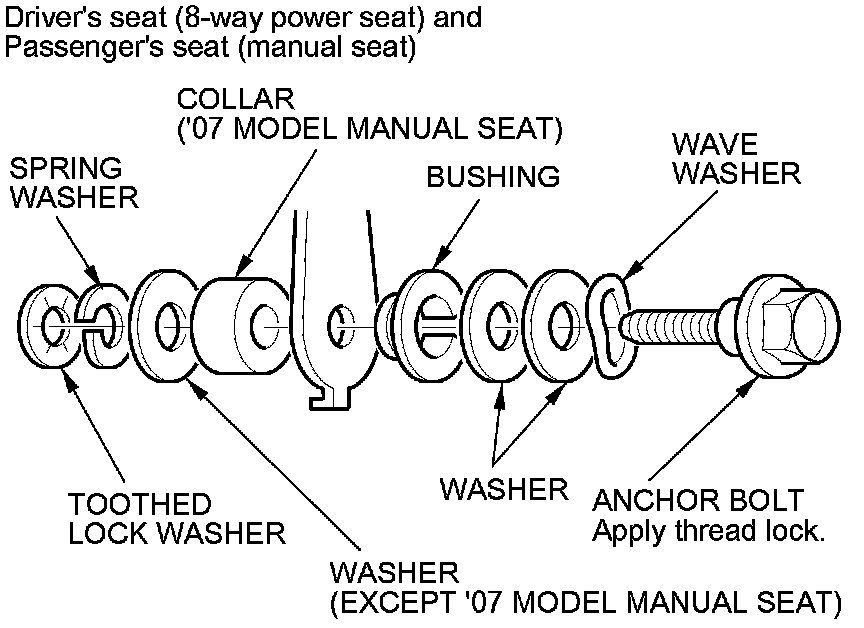 Driver's seat (8-way power seat) and
Passenger's seat (manual seat)

COLLAR
('07 MODEL MANUAL SEAT)

SPRING
WASHER

BUSHING

WAVE
WASHER

TOOTHED
LOCK WASHER

WASHER

ANCHOR BOLT
Apply thread lock.

WASHER
(EXCEPT '07 MODEL MANUAL SEAT)