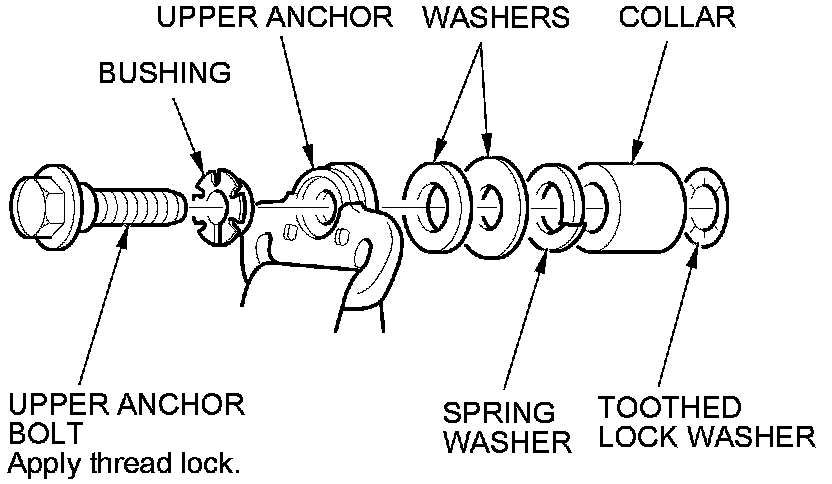 UPPER ANCHOR
WASHERS
COLLAR
BUSHING

UPPER ANCHOR BOLT
Apply thread lock.

SPRING WASHER

TOOTHED LOCK WASHER