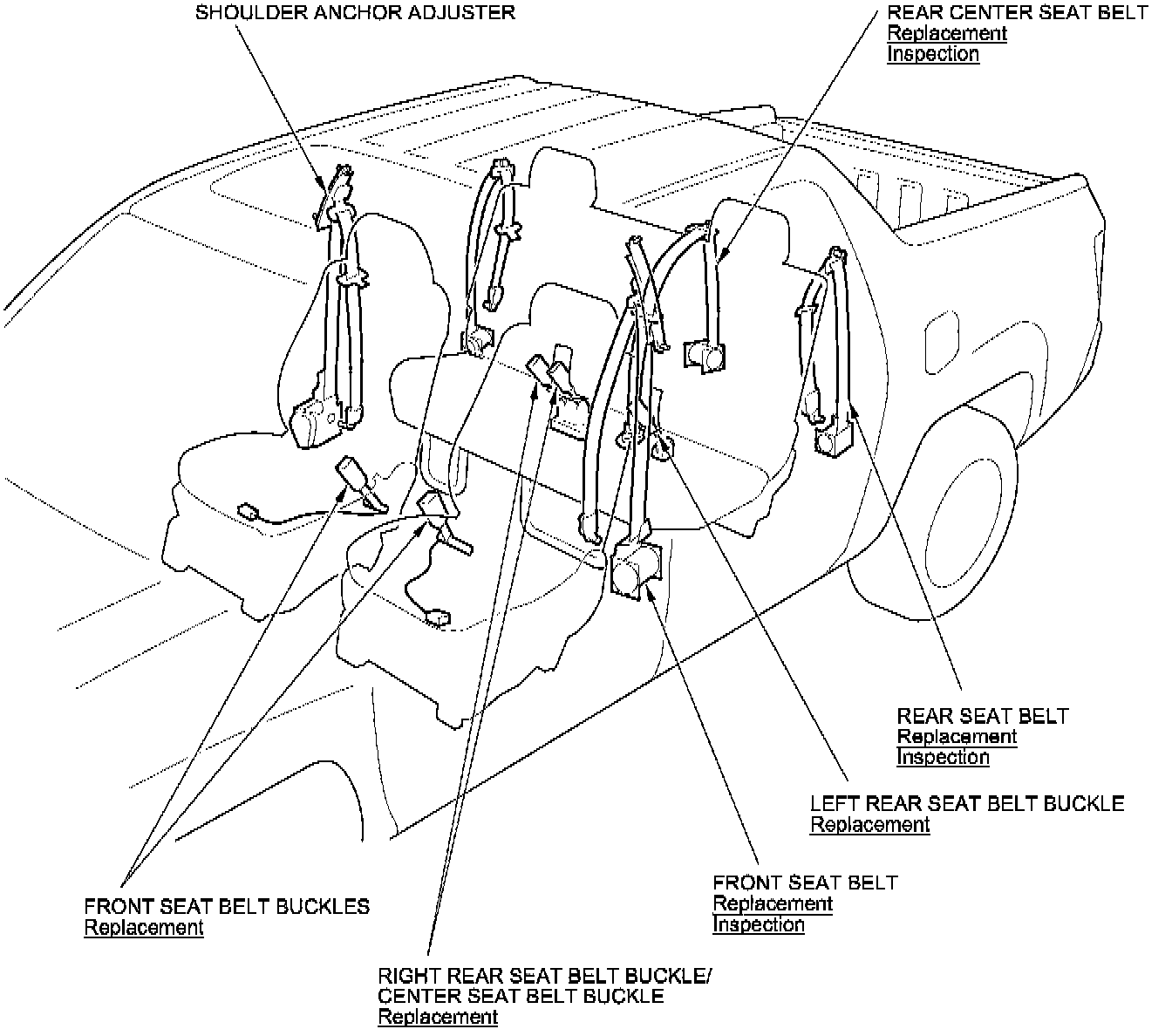 SHOULDER ANCHOR ADJUSTER

REAR CENTER SEAT BELT
Replacement
Inspection

REAR SEAT BELT
Replacement
Inspection

LEFT REAR SEAT BELT BUCKLE
Replacement

FRONT SEAT BELT
Replacement
Inspection

FRONT SEAT BELT BUCKLES
Replacement

RIGHT REAR SEAT BELT BUCKLE/
CENTER SEAT BELT BUCKLE
Replacement