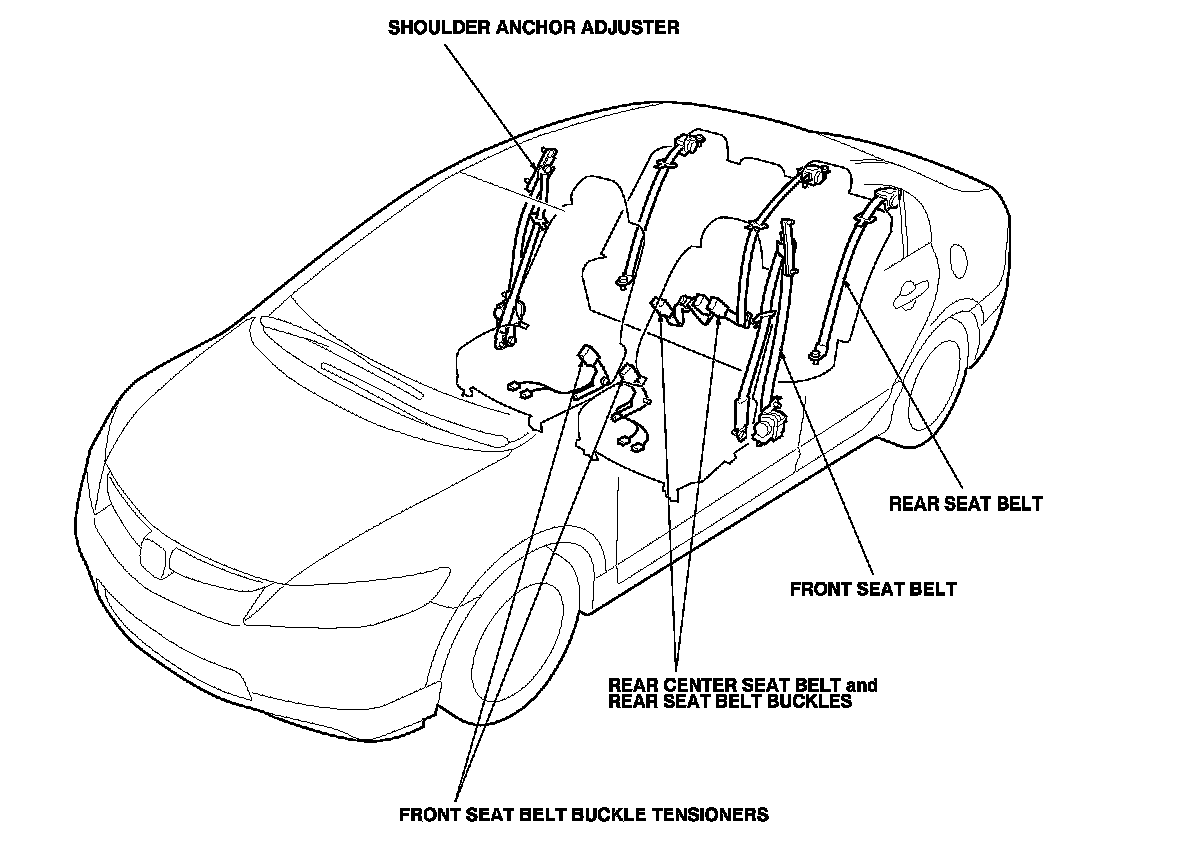 SHOULDER ANCHOR ADJUSTER

REAR SEAT BELT

FRONT SEAT BELT

REAR CENTER SEAT BELT and REAR SEAT BELT BUCKLES

FRONT SEAT BELT BUCKLE TENSIONERS