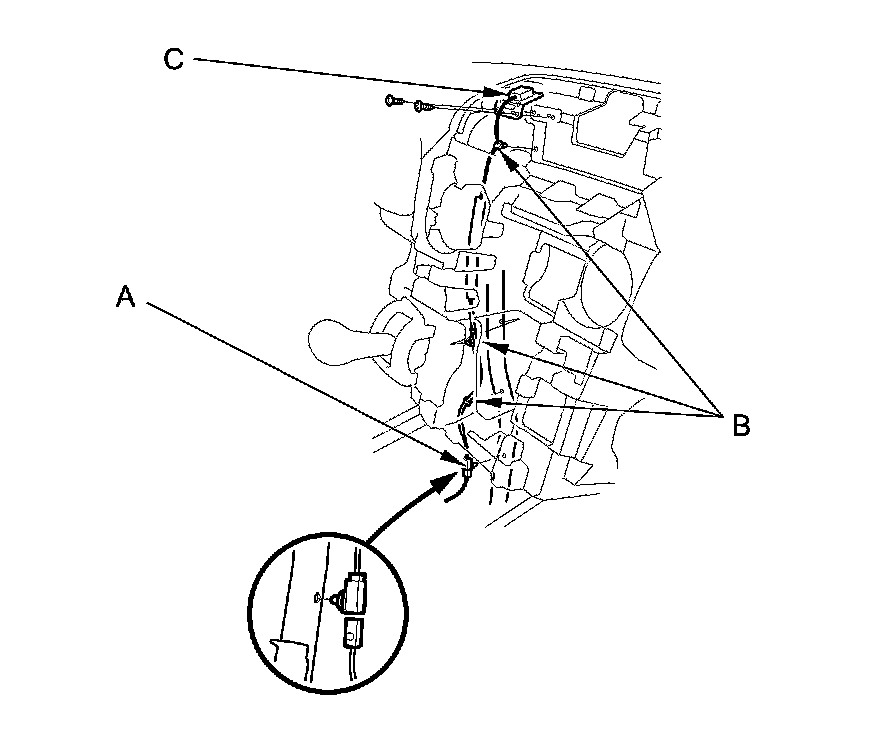 C

A

B