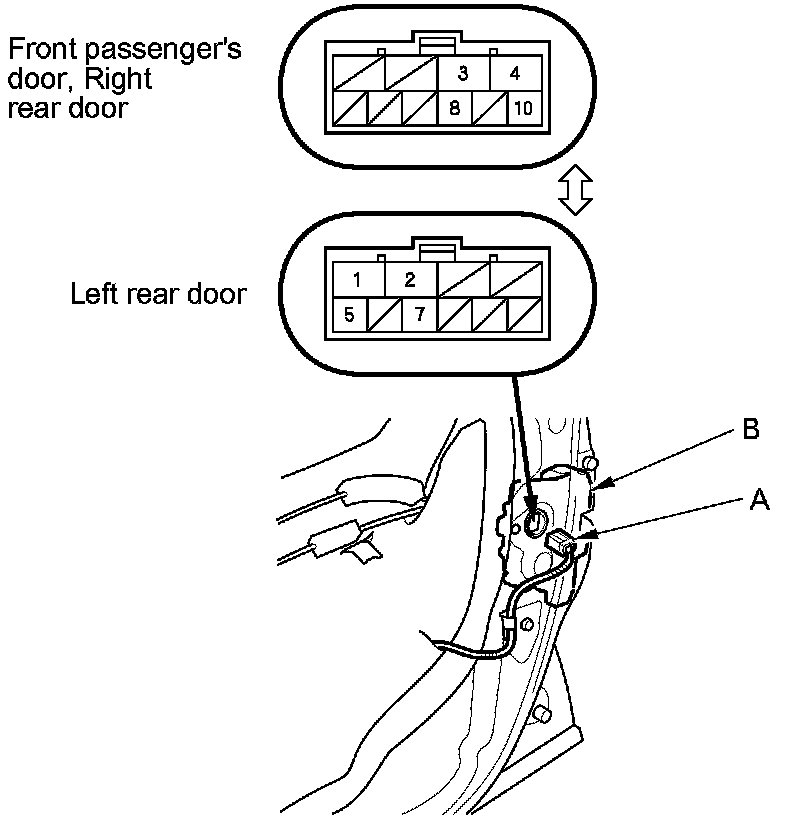 Front passenger's door, Right rear door

3 4
8 10

Left rear door

1 2
5 7

B
A