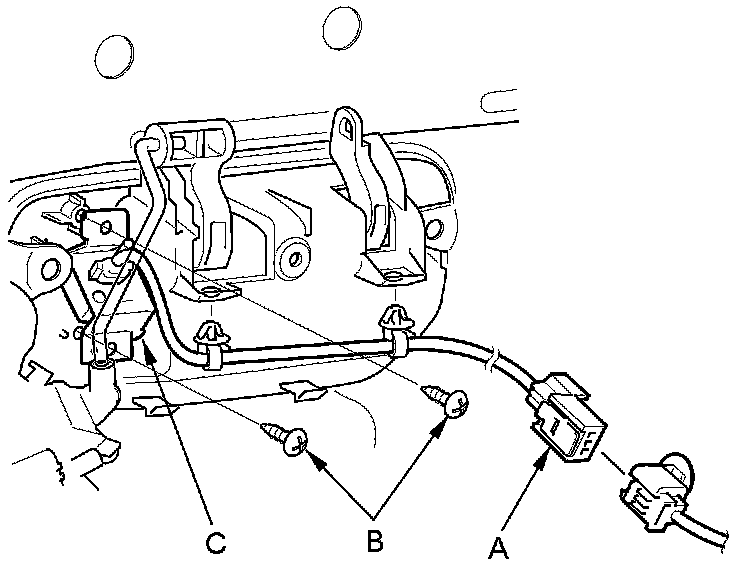 C
B
A