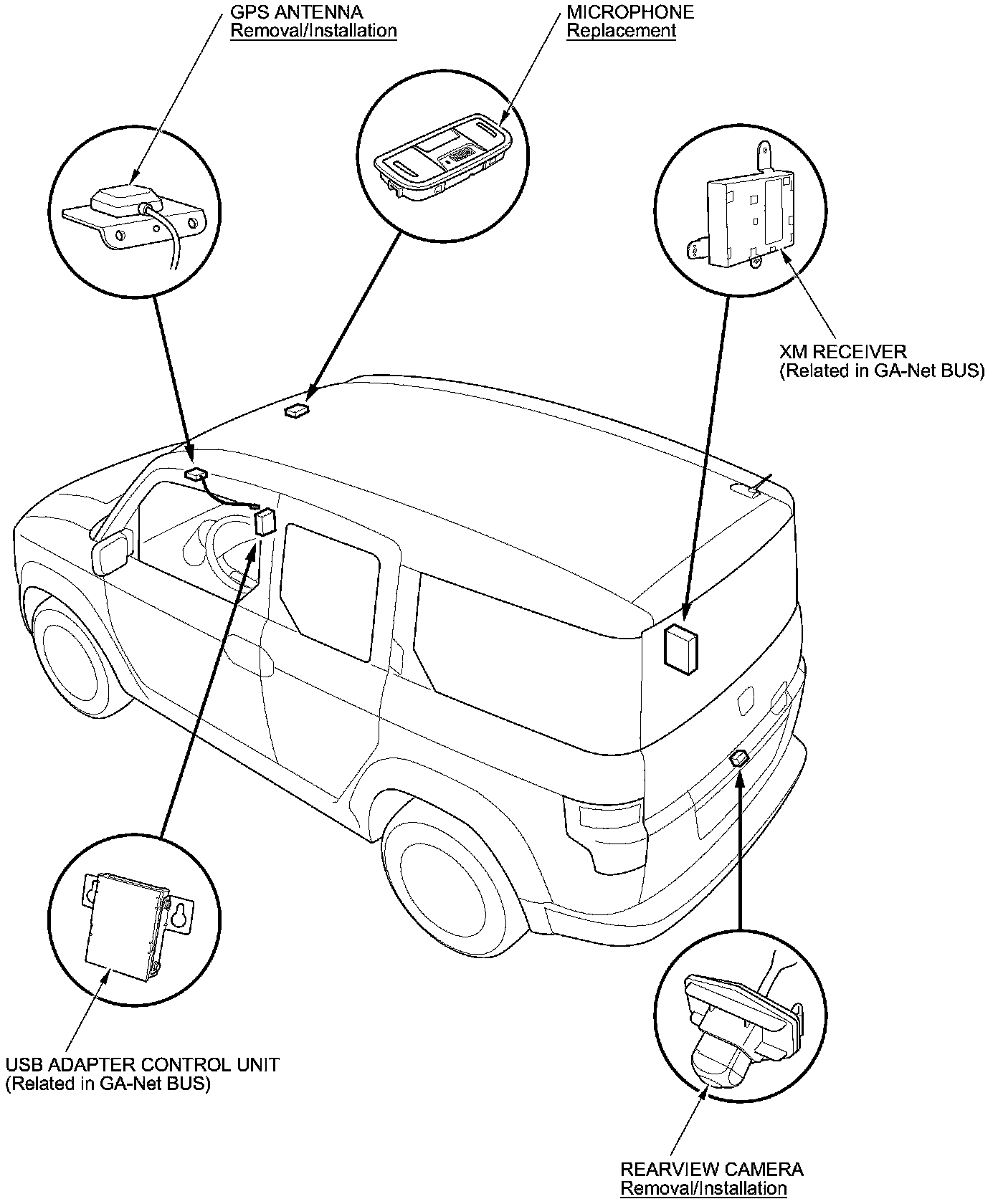 GPS ANTENNA
Removal/Installation

MICROPHONE
Replacement

XM RECEIVER
(Related in GA-Net BUS)

USB ADAPTER CONTROL UNIT
(Related in GA-Net BUS)

REARVIEW CAMERA
Removal/Installation