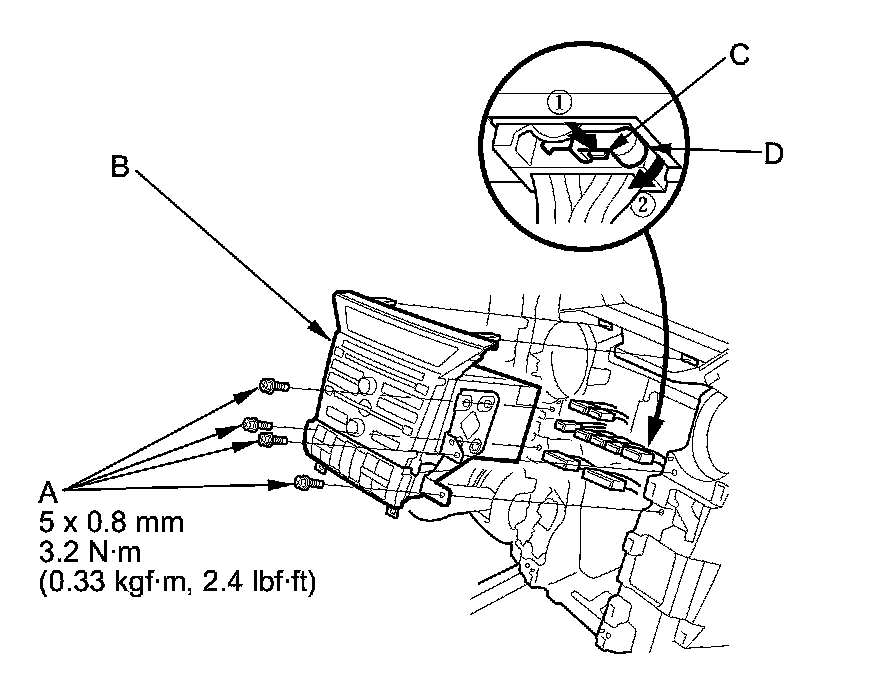 C

①

D

②

B

A
5 x 0.8 mm
3.2 N·m
(0.33 kgf·m, 2.4 lbf·ft)