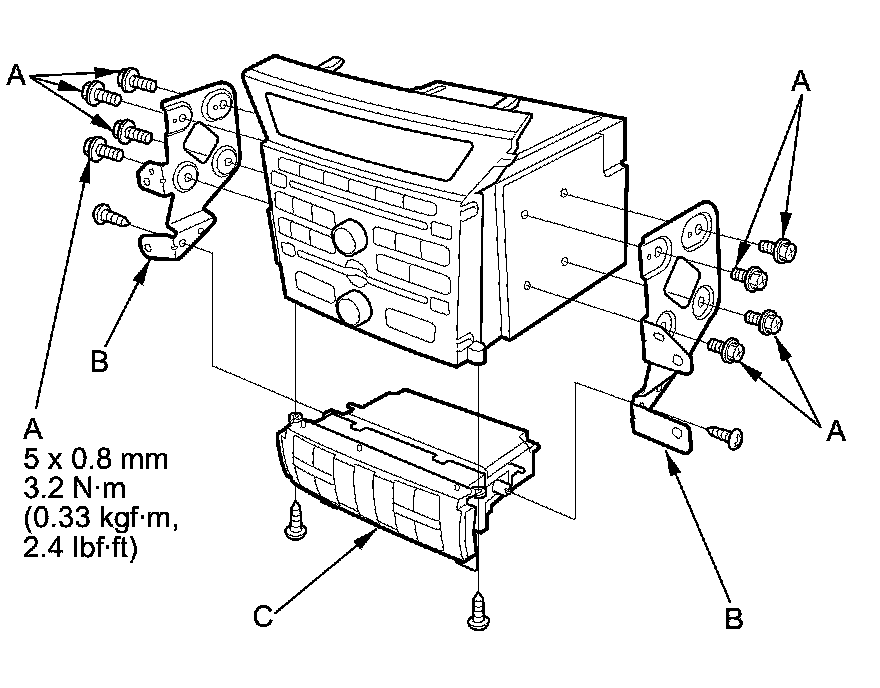 A

A

B

A
5 x 0.8 mm
3.2 N·m
(0.33 kgf·m,
2.4 lbf·ft)

A

C

B