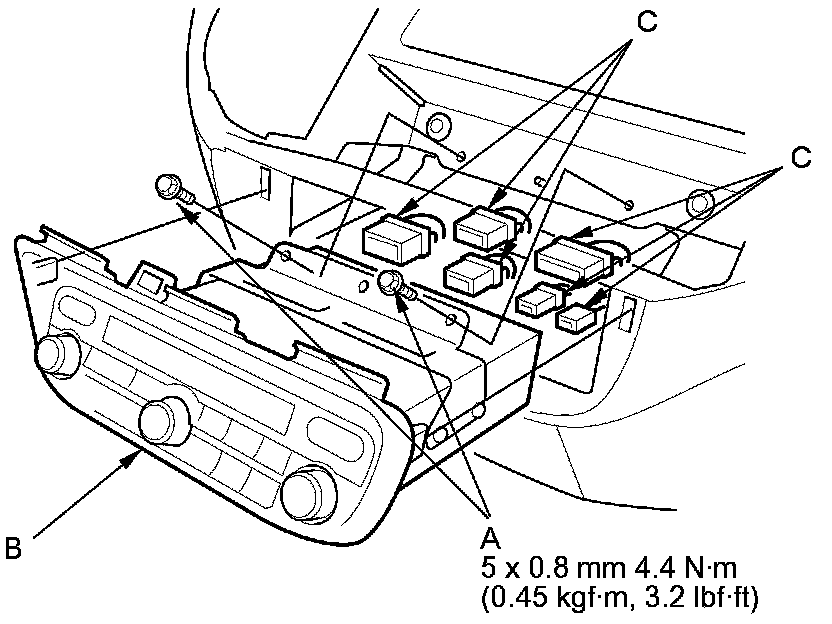 C

C

B

A
5 x 0.8 mm 4.4 N·m
(0.45 kgf·m, 3.2 lbf·ft)