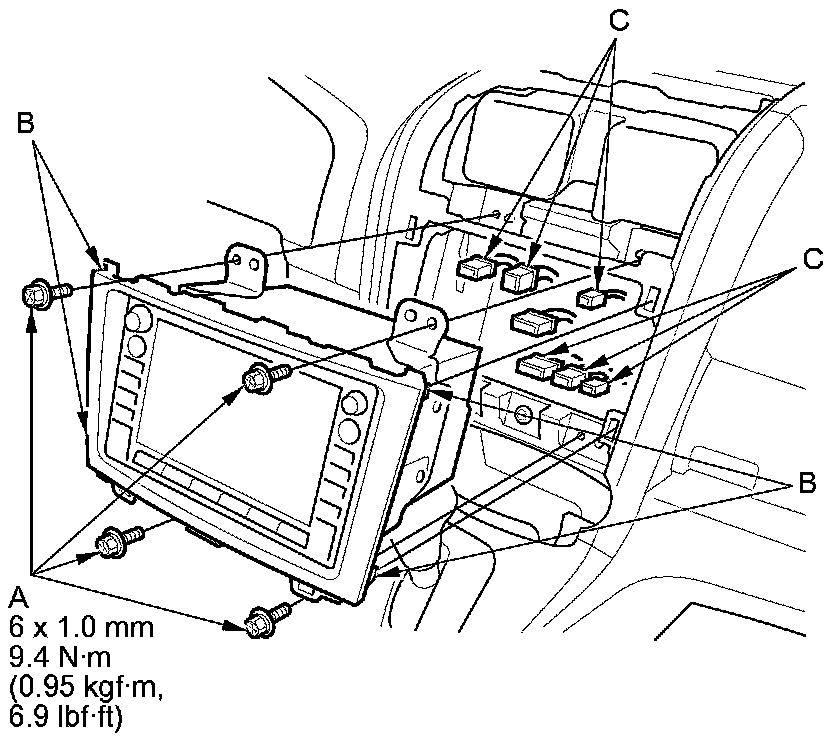 C

B

C

B

A
6 x 1.0 mm
9.4 N·m
(0.95 kgf·m,
6.9 lbf·ft)