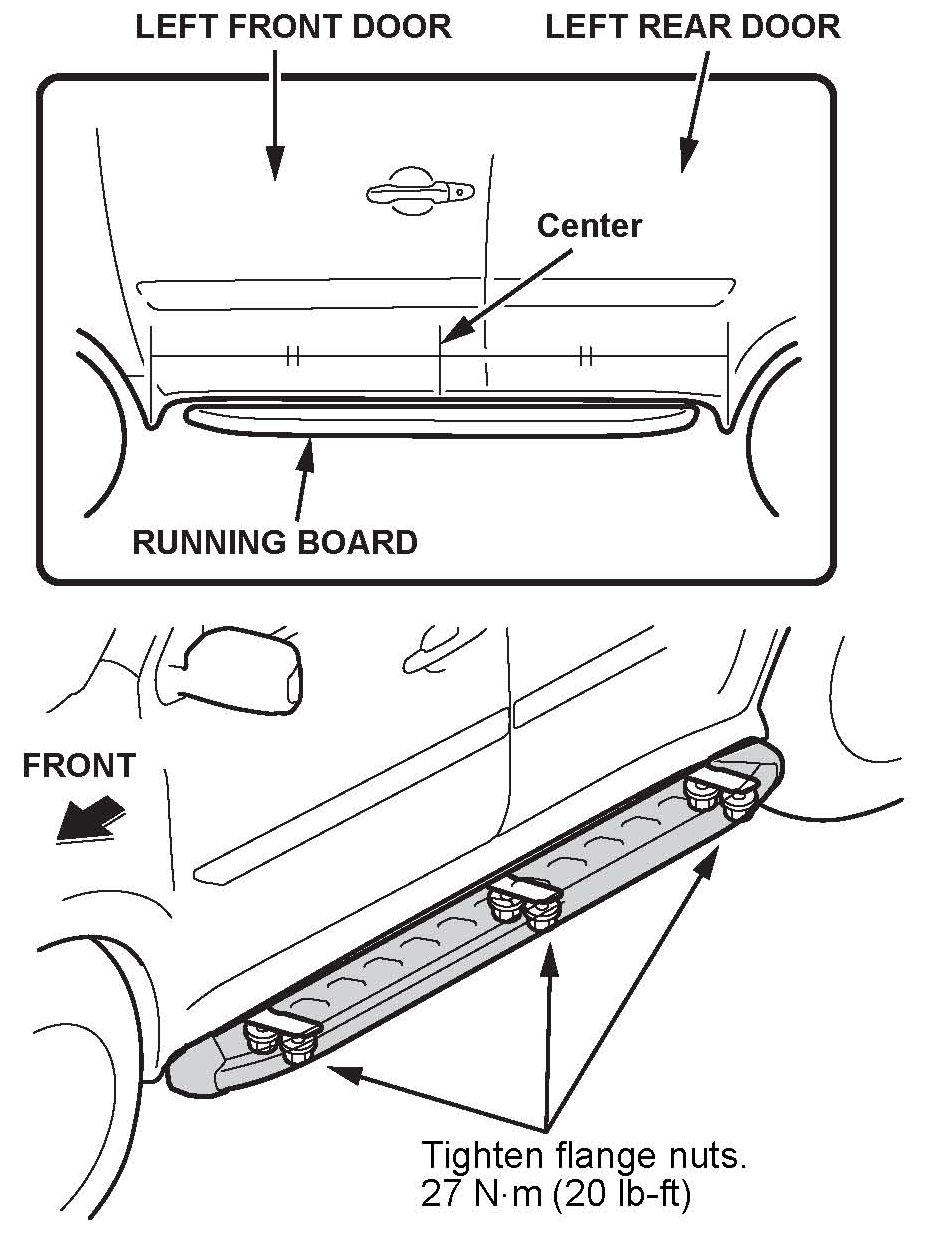 LEFT FRONT DOOR
LEFT REAR DOOR
Center
RUNNING BOARD
FRONT
Tighten flange nuts.
27 N·m (20 lb-ft)