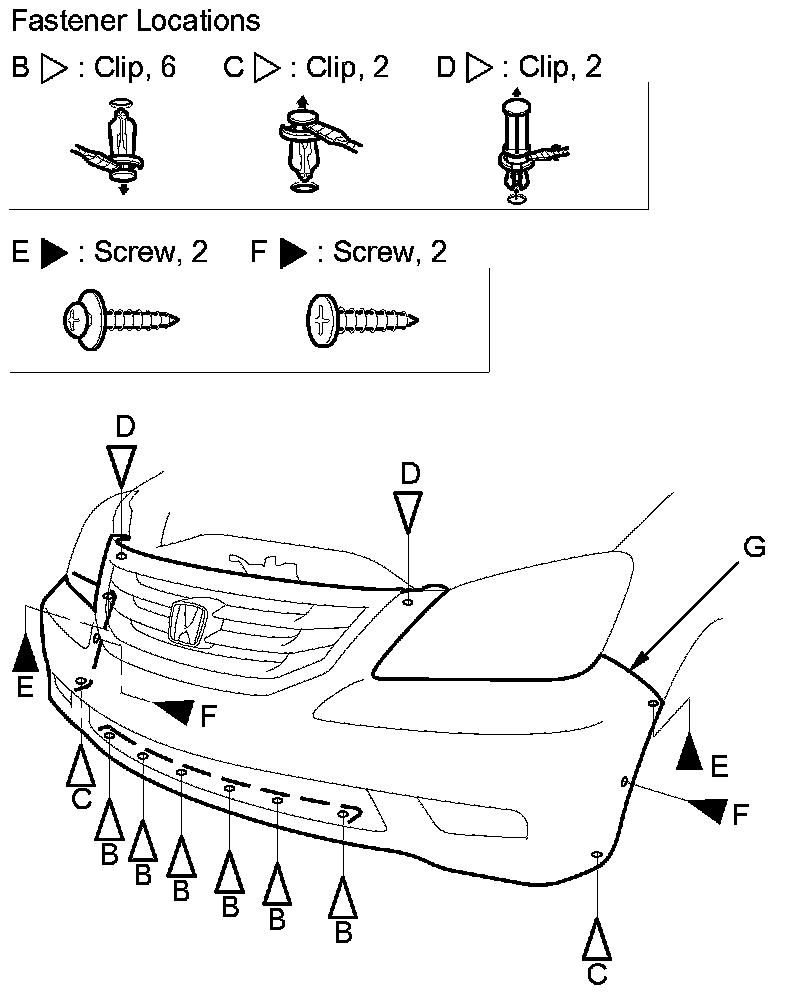 Fastener Locations

B ▷ : Clip, 6 C ▷ : Clip, 2 D ▷ : Clip, 2

E ▶ : Screw, 2 F ▶ : Screw, 2

D
D
G
E
F
E
F
C
B
B
B
B
B
B
C