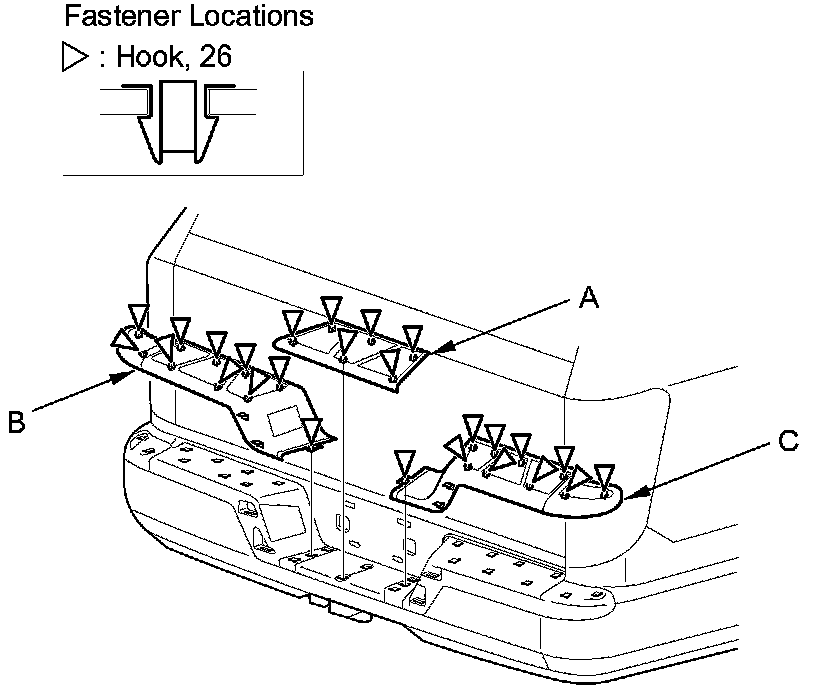 Fastener Locations

▷ : Hook, 26

A

B

C