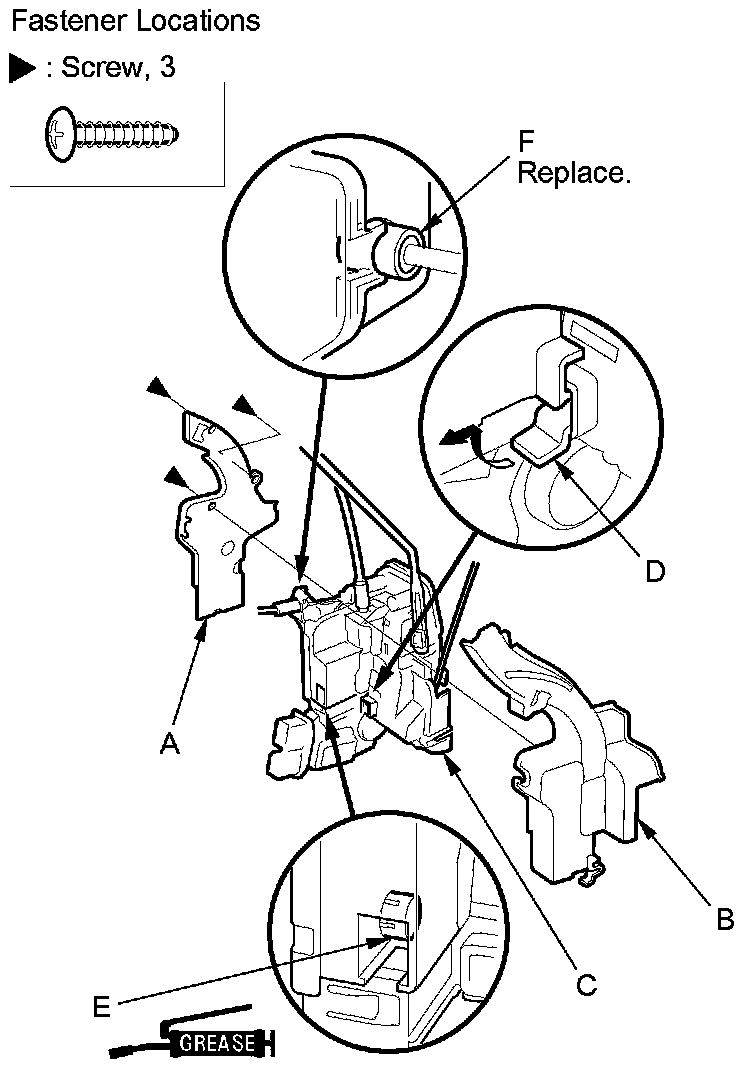 Fastener Locations

▶ : Screw, 3

F
Replace.

D

A

B

C

E

GREASE