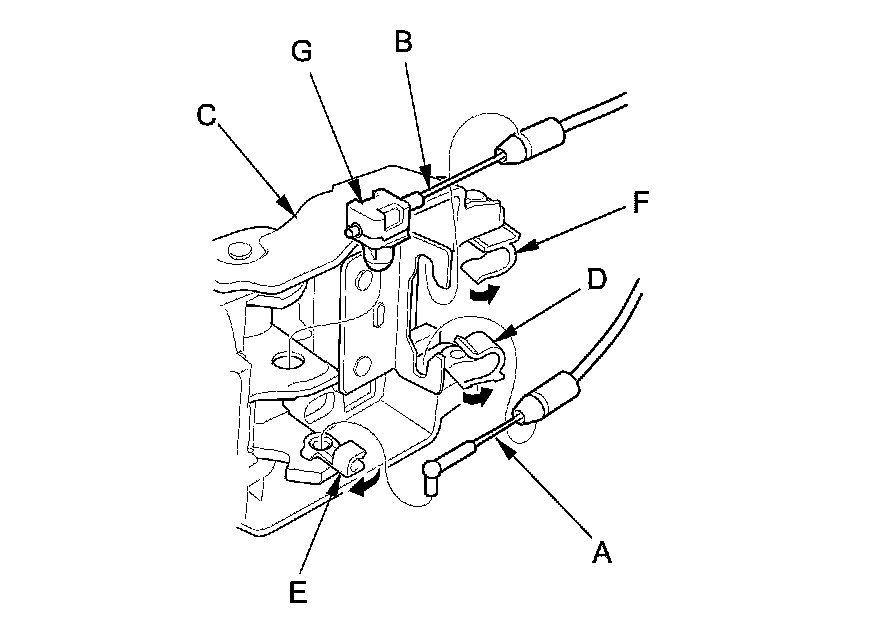 G
B
C
F
D
E
A