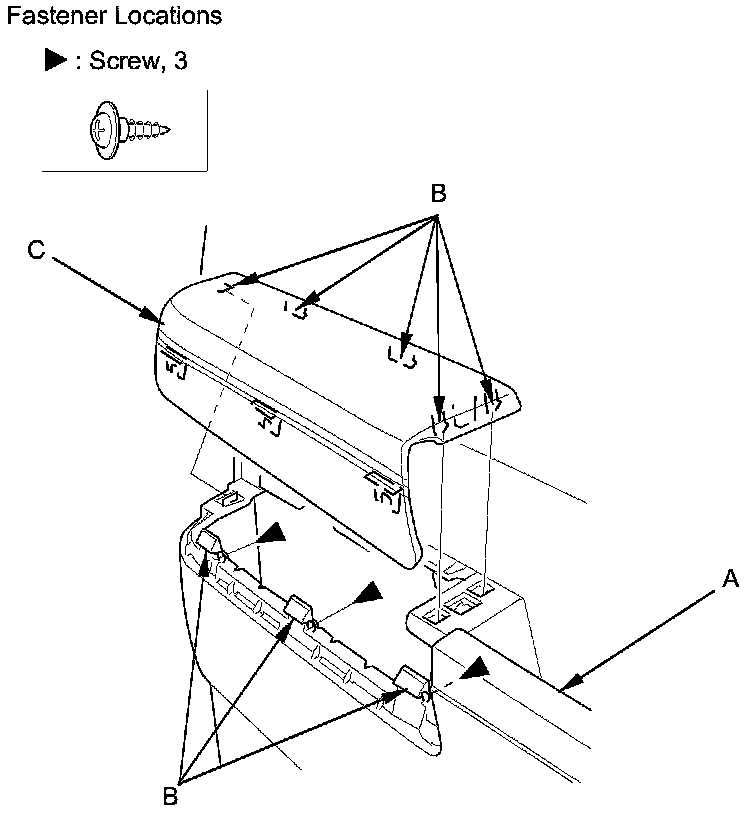 Fastener Locations

▶ : Screw, 3

B

C

A

B