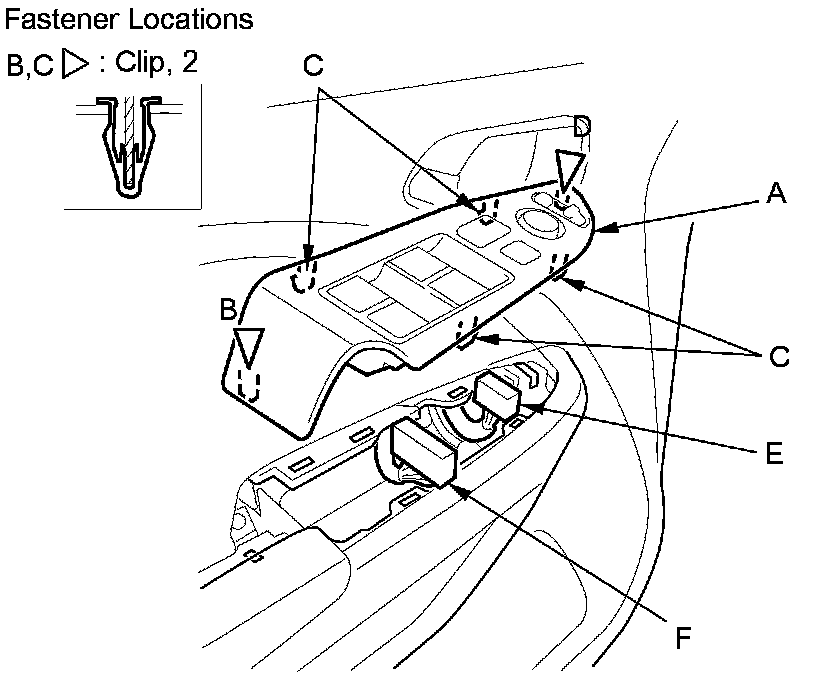 Fastener Locations

B,C ▷ : Clip, 2

C

D

A

B

C

E

F