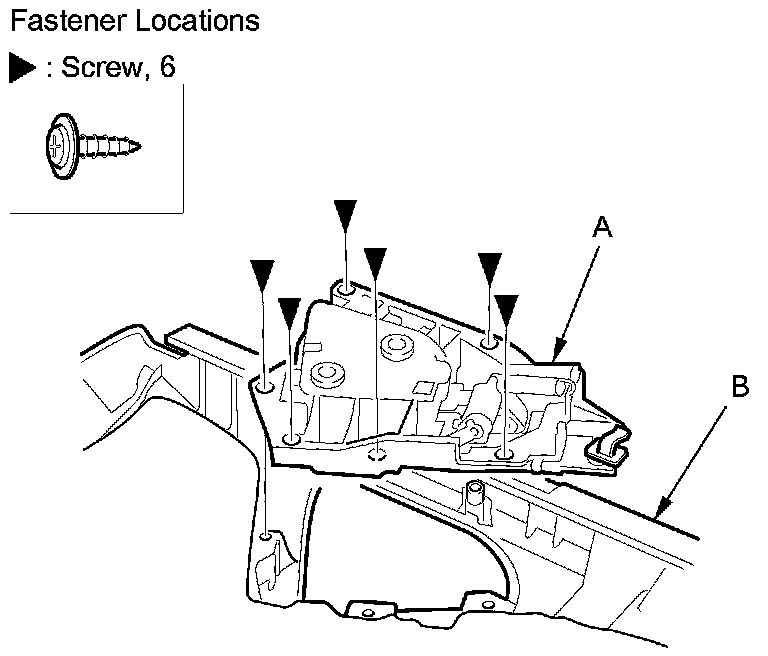 Fastener Locations

▶ : Screw, 6

A

B