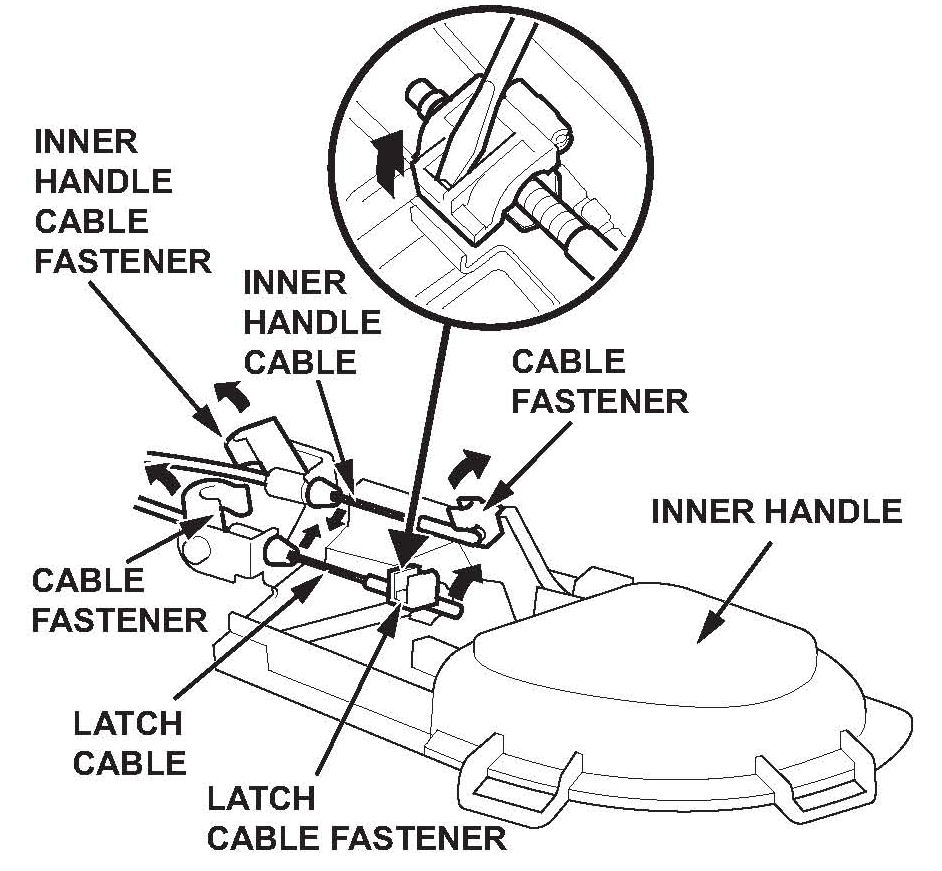 INNER HANDLE CABLE FASTENER

INNER HANDLE CABLE

CABLE FASTENER

INNER HANDLE

CABLE FASTENER

LATCH CABLE

LATCH CABLE FASTENER