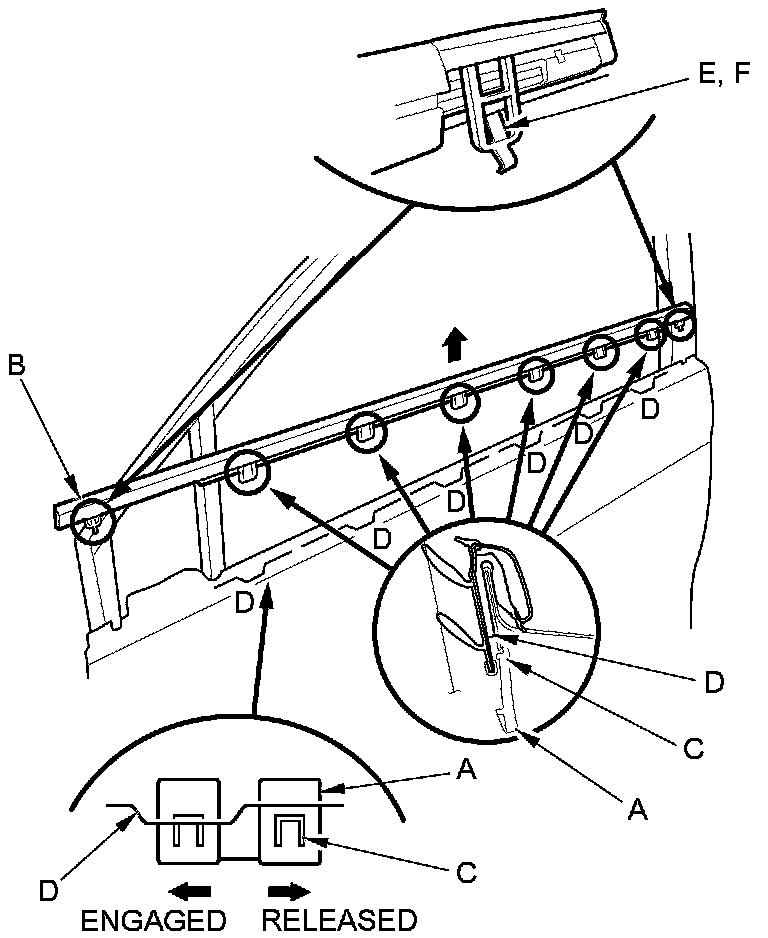 E, F

B

D

D

D

D

D

D

D

D

C

A

A

C

D

ENGAGED

RELEASED