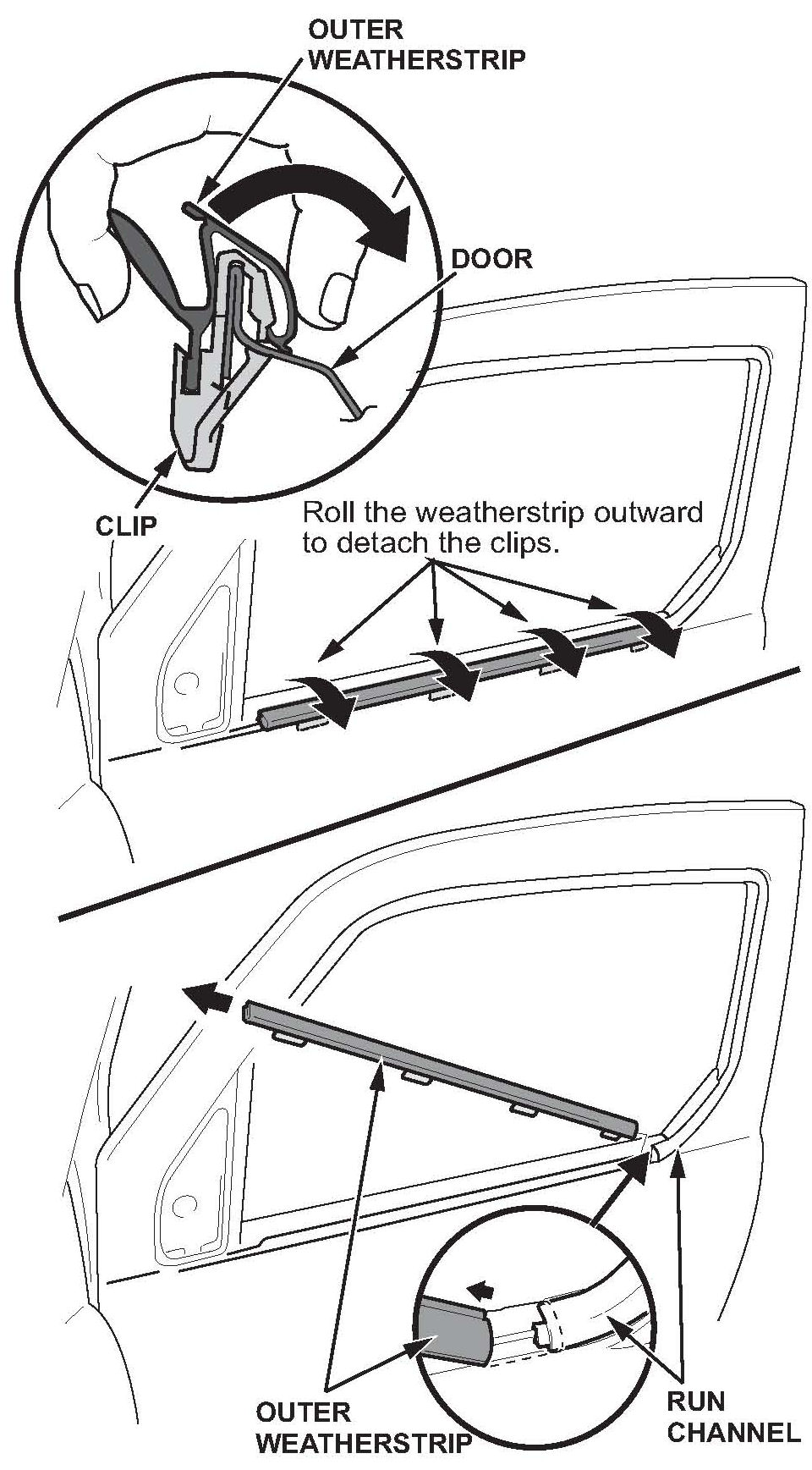 OUTER WEATHERSTRIP

DOOR

CLIP

Roll the weatherstrip outward to detach the clips.

OUTER WEATHERSTRIP

RUN CHANNEL