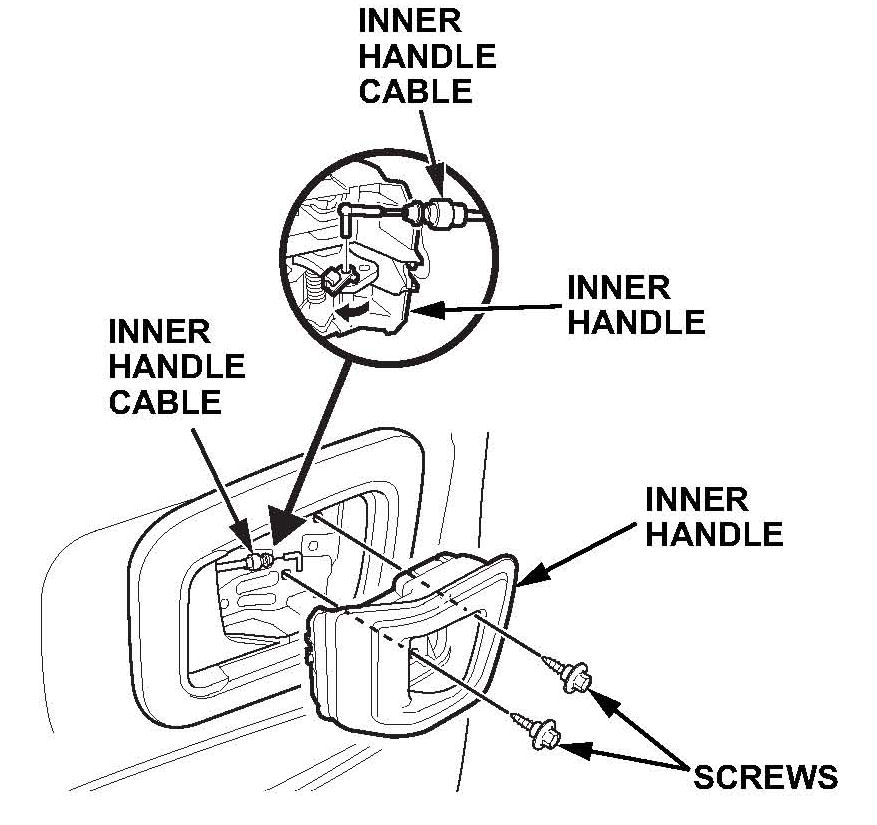 INNER HANDLE CABLE

INNER HANDLE

INNER HANDLE CABLE

INNER HANDLE

SCREWS