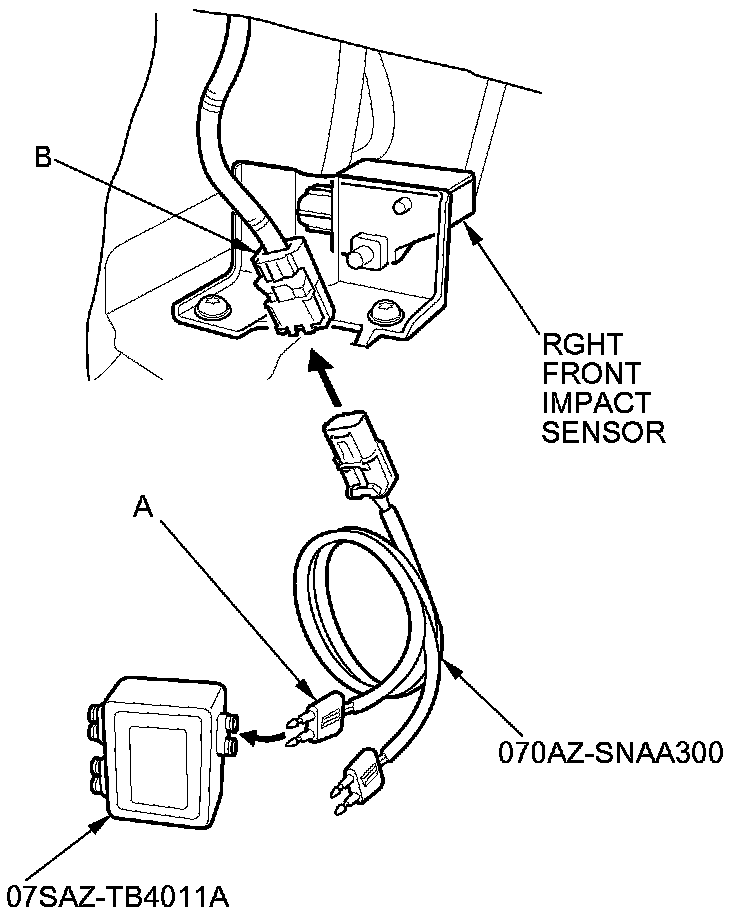 B

RGHT FRONT IMPACT SENSOR

A

070AZ-SNAA300

07SAZ-TB4011A