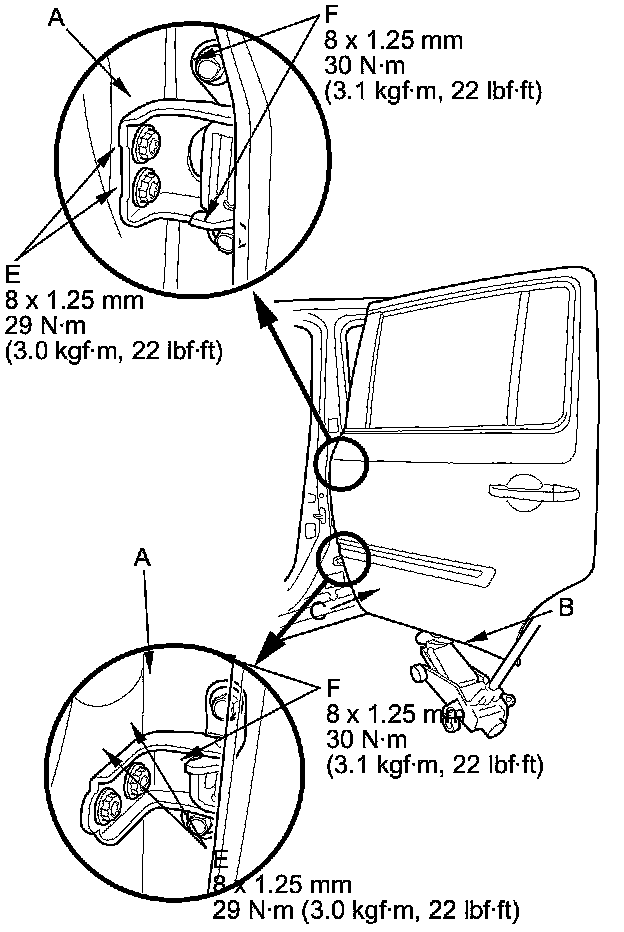 A

F
8 x 1.25 mm
30 N·m
(3.1 kgf·m, 22 lbf·ft)

E
8 x 1.25 mm
29 N·m
(3.0 kgf·m, 22 lbf·ft)

A

B

F
8 x 1.25 mm
30 N·m
(3.1 kgf·m, 22 lbf·ft)

E
8 x 1.25 mm
29 N·m (3.0 kgf·m, 22 lbf·ft)