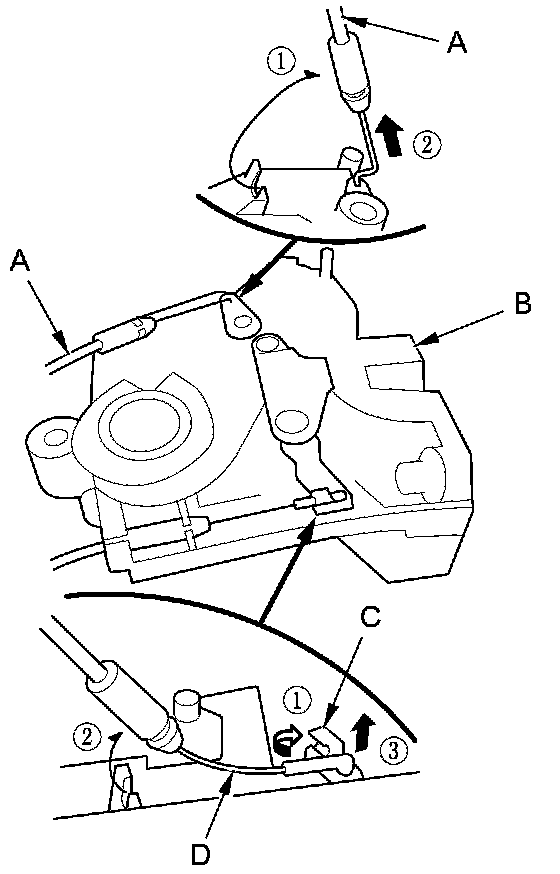 A
①
②
A
B
C
①
②
③
D