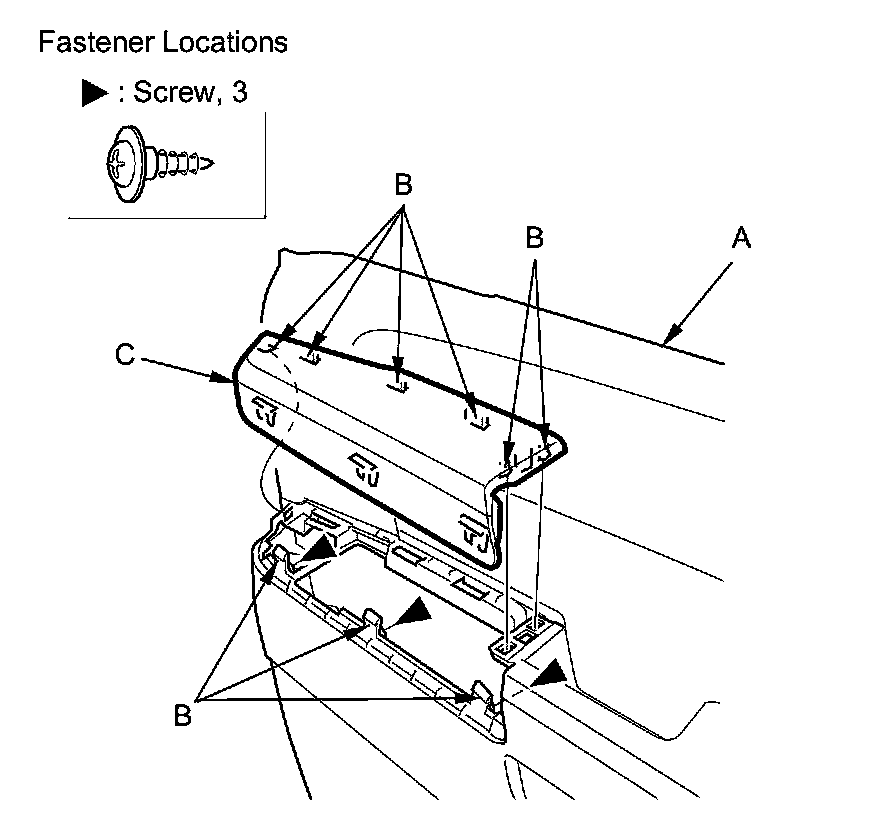 Fastener Locations

▶ : Screw, 3

B

B

A

C

B