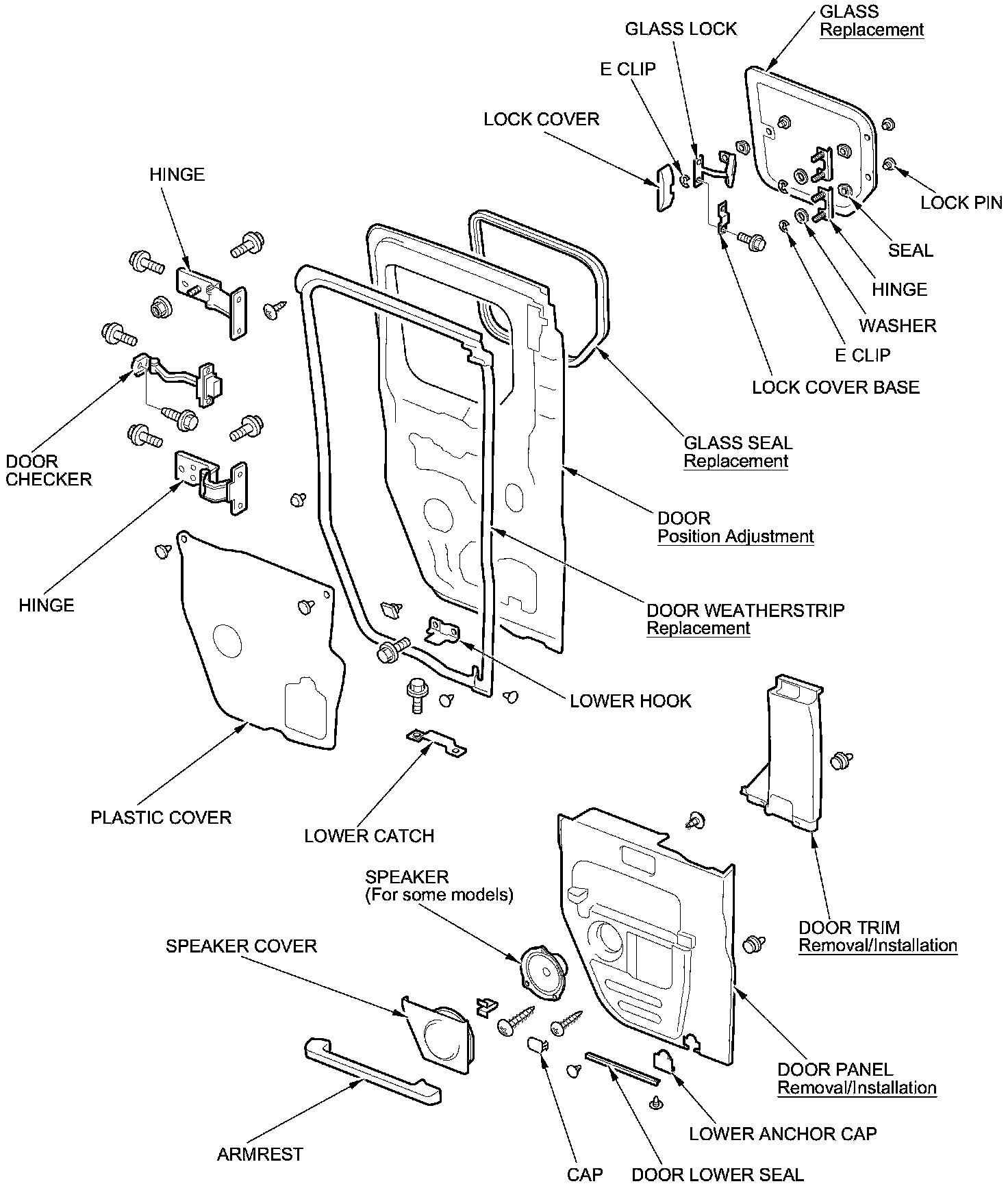 GLASS
Replacement

GLASS LOCK

E CLIP

LOCK COVER

LOCK PIN

SEAL

HINGE

WASHER

E CLIP

LOCK COVER BASE

HINGE

DOOR
CHECKER

HINGE

GLASS SEAL
Replacement

DOOR
Position Adjustment

DOOR WEATHERSTRIP
Replacement

LOWER HOOK

PLASTIC COVER

LOWER CATCH

SPEAKER
(For some models)

SPEAKER COVER

DOOR TRIM
Removal/Installation

DOOR PANEL
Removal/Installation

LOWER ANCHOR CAP

ARMREST

CAP

DOOR LOWER SEAL