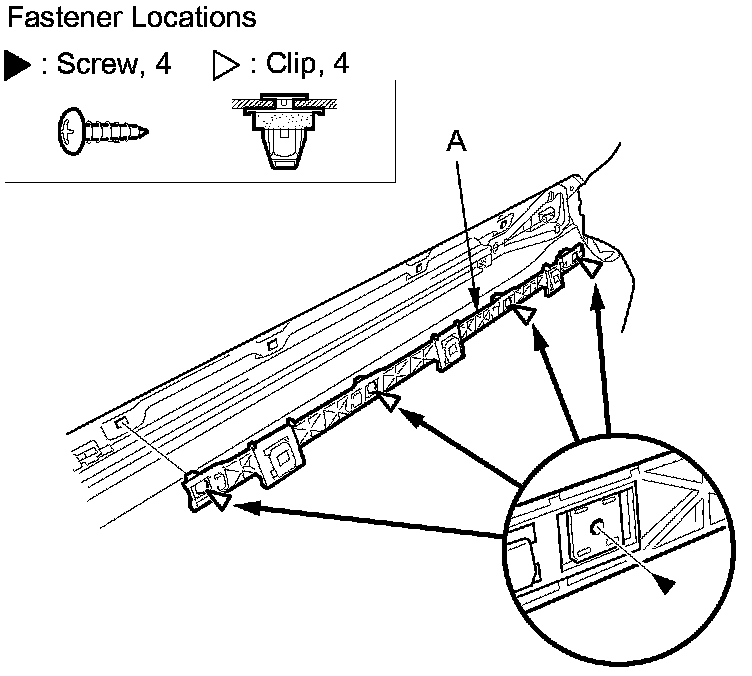 Fastener Locations

▶ : Screw, 4 ▷ : Clip, 4

A