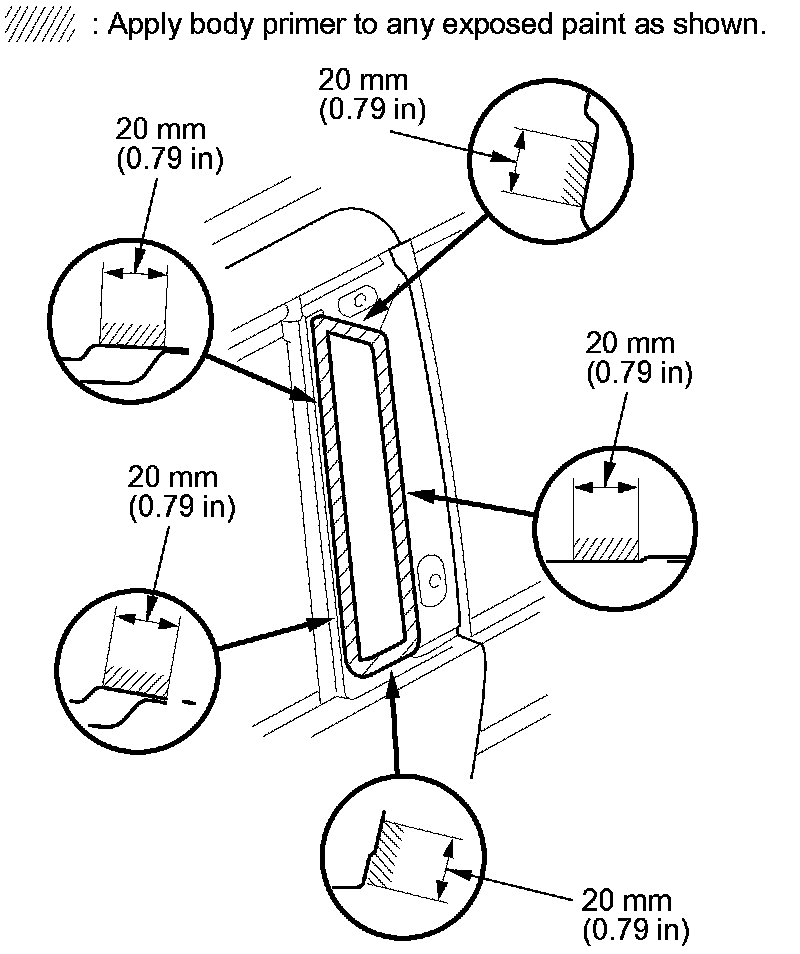 : Apply body primer to any exposed paint as shown.

20 mm
(0.79 in)

20 mm
(0.79 in)

20 mm
(0.79 in)

20 mm
(0.79 in)

20 mm
(0.79 in)