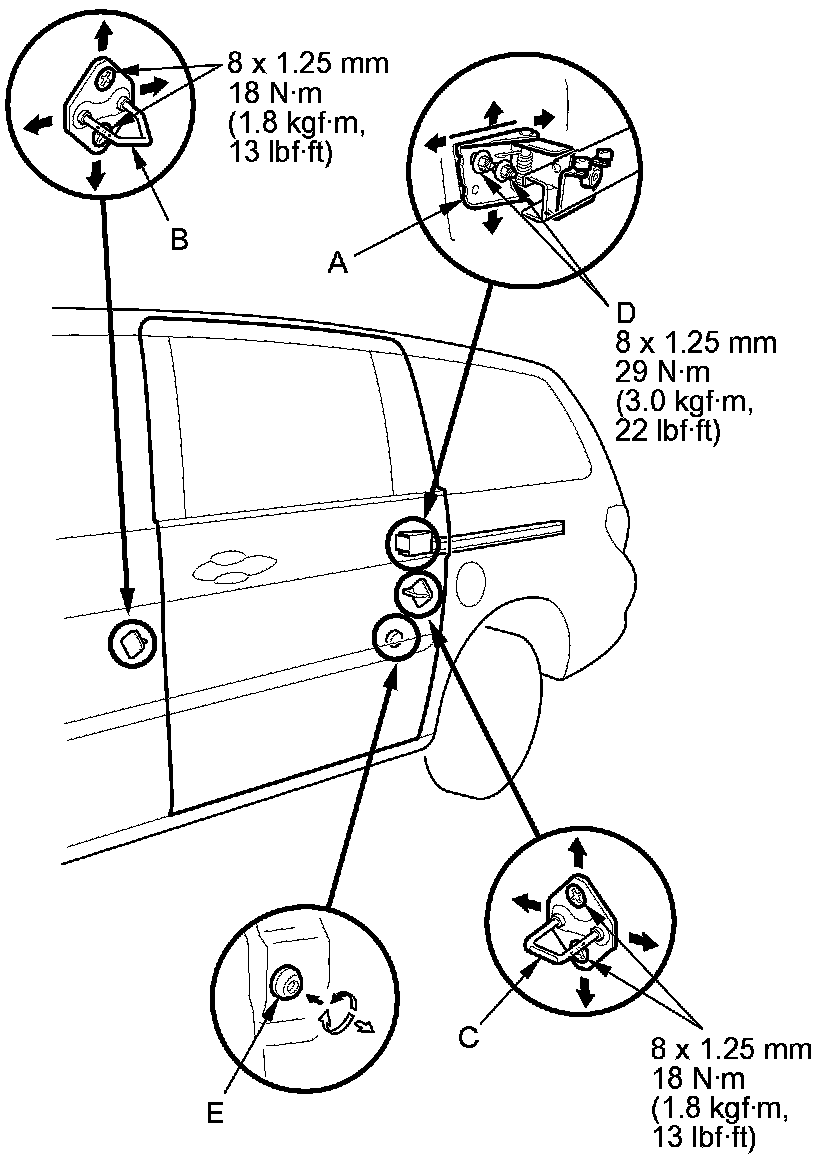 8 x 1.25 mm
18 N·m
(1.8 kgf·m,
13 lbf·ft)

B

A

D
8 x 1.25 mm
29 N·m
(3.0 kgf·m,
22 lbf·ft)

E

C

8 x 1.25 mm
18 N·m
(1.8 kgf·m,
13 lbf·ft)