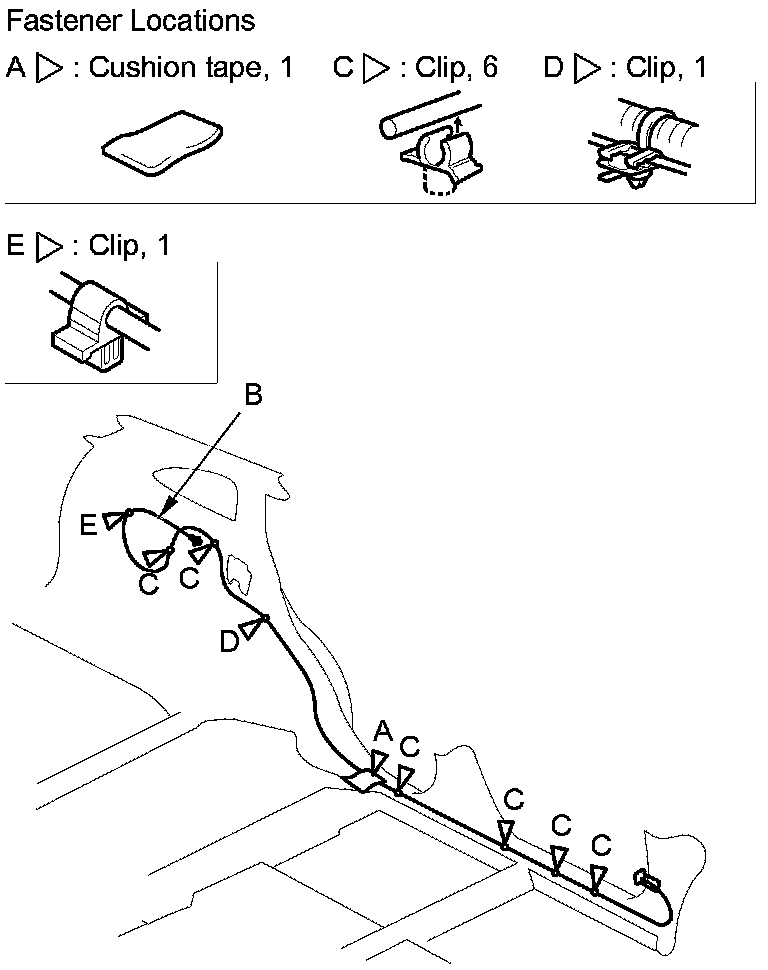 Fastener Locations

A ▷ : Cushion tape, 1    C ▷ : Clip, 6    D ▷ : Clip, 1

E ▷ : Clip, 1

B

E

C C

D

A C

C

C

C