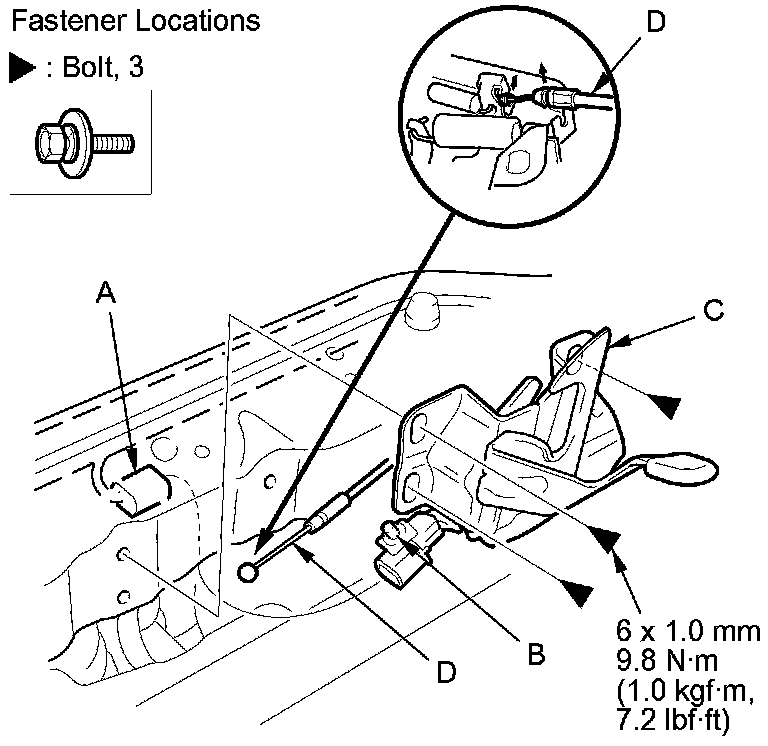 Fastener Locations

▶ : Bolt, 3

D

A

C

D

B

6 x 1.0 mm
9.8 N·m
(1.0 kgf·m,
7.2 lbf·ft)