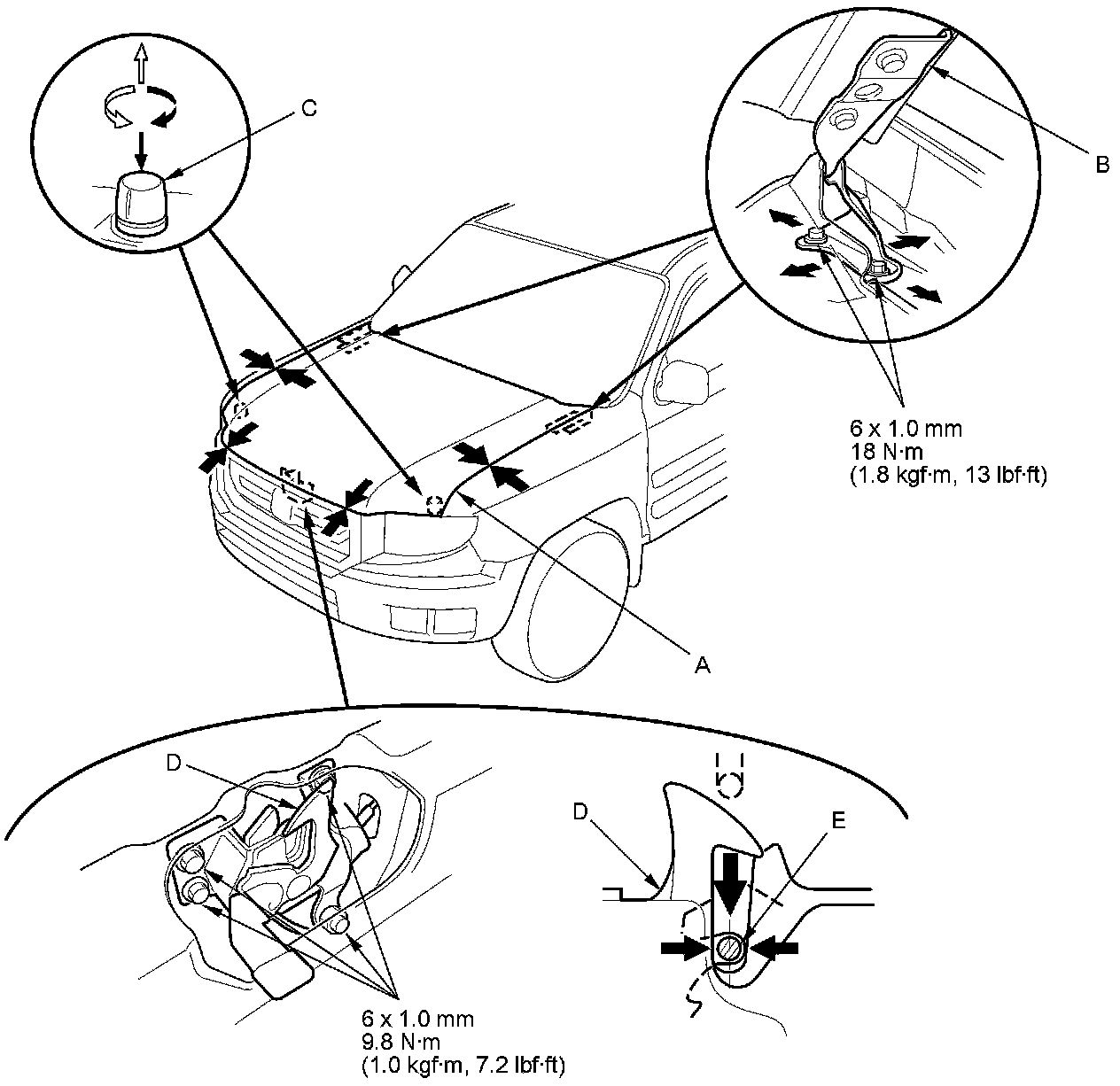 C

B

6 x 1.0 mm
18 N·m
(1.8 kgf·m, 13 lbf·ft)

A

D

D

E

6 x 1.0 mm
9.8 N·m
(1.0 kgf·m, 7.2 lbf·ft)