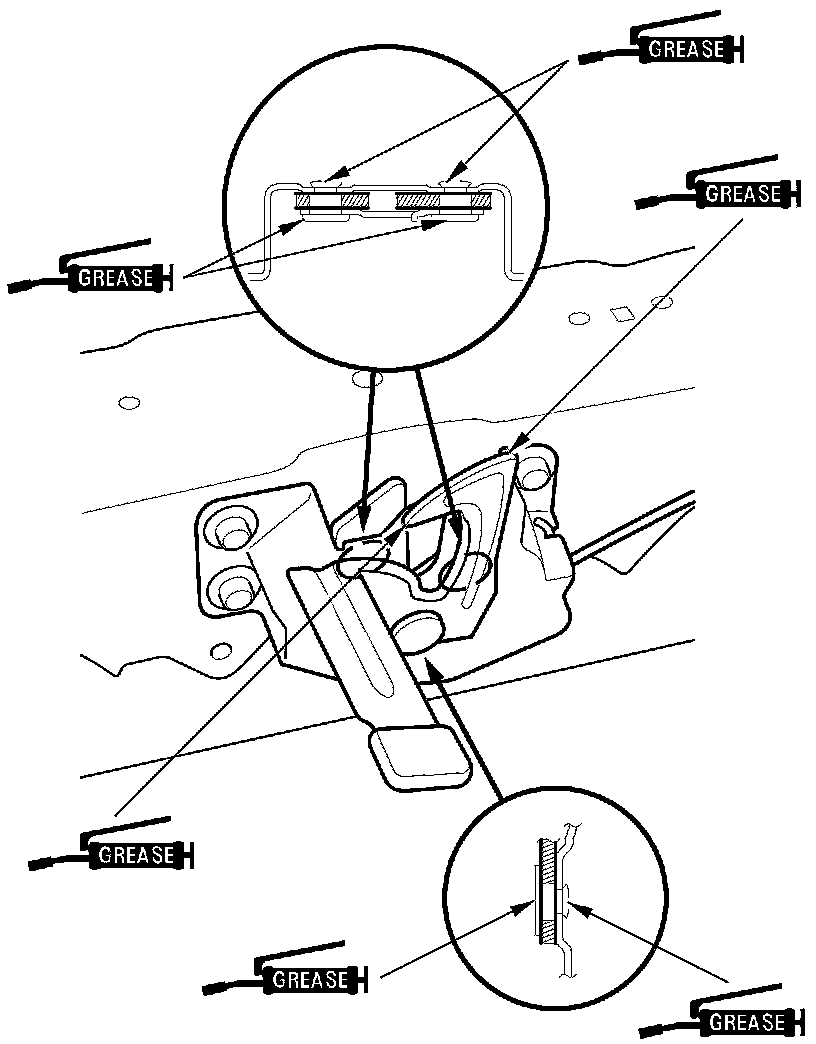 GREASE

GREASE

GREASE

GREASE

GREASE

GREASE