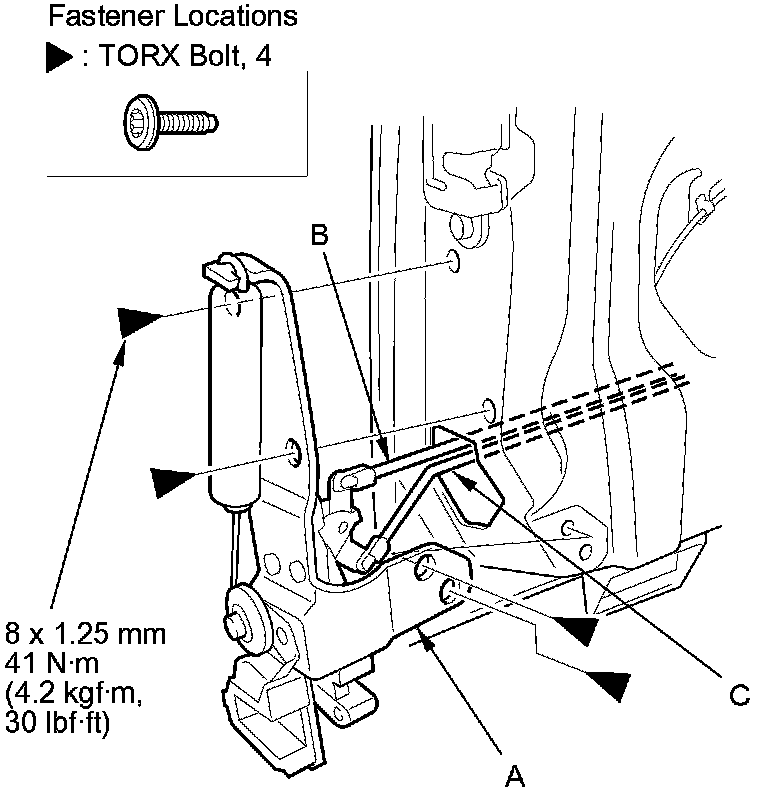 Fastener Locations
▶ : TORX Bolt, 4

B

8 x 1.25 mm
41 N·m
(4.2 kgf·m,
30 lbf·ft)

C

A