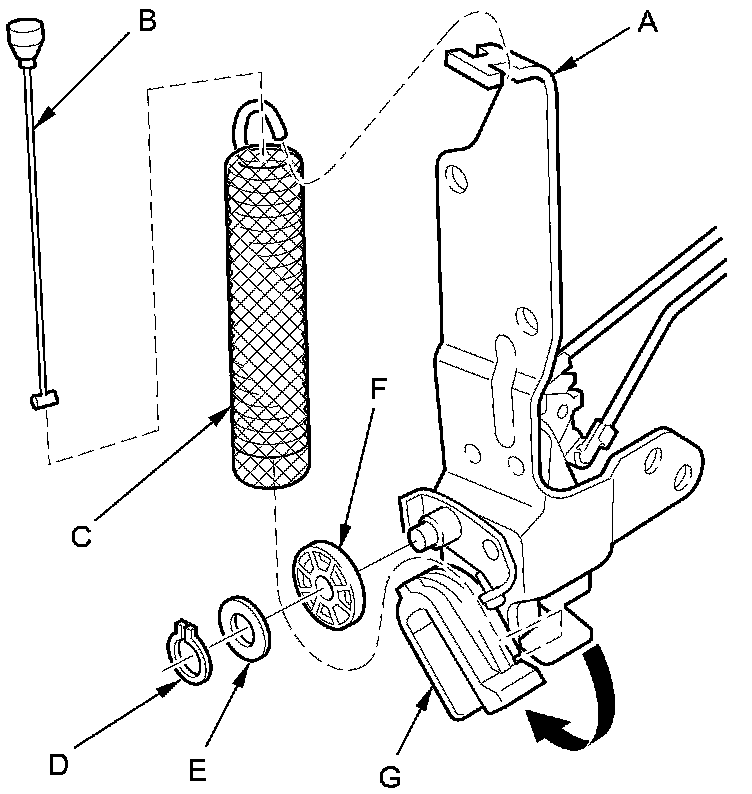 B
A
F
C
D
E
G