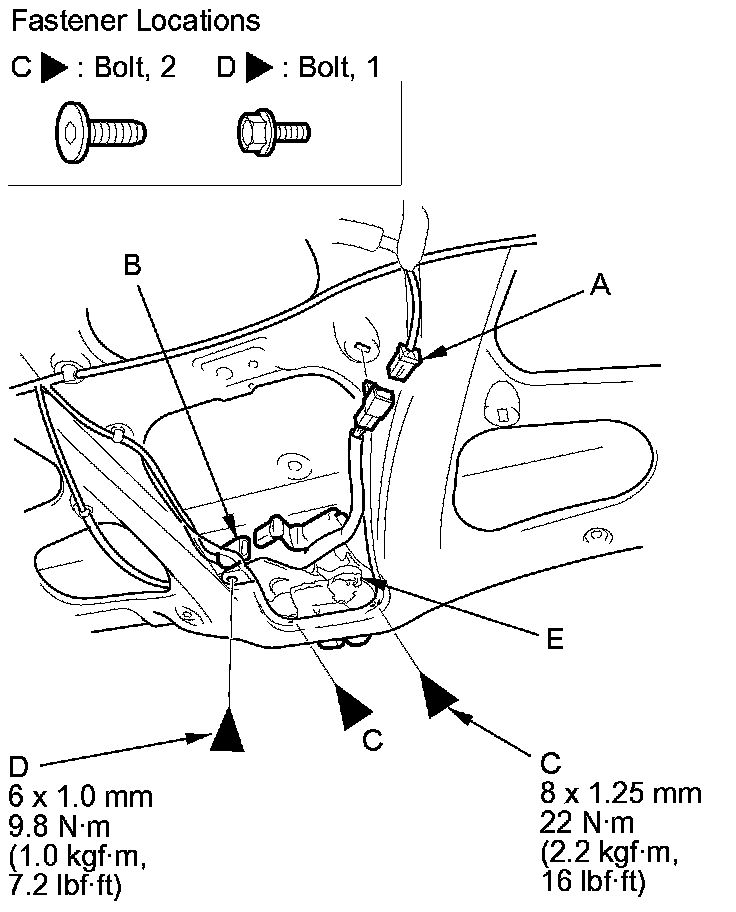 Fastener Locations

C ▶ : Bolt, 2   D ▶ : Bolt, 1

B

A

E

C

D
6 x 1.0 mm
9.8 N·m
(1.0 kgf·m,
7.2 lbf·ft)

C
8 x 1.25 mm
22 N·m
(2.2 kgf·m,
16 lbf·ft)