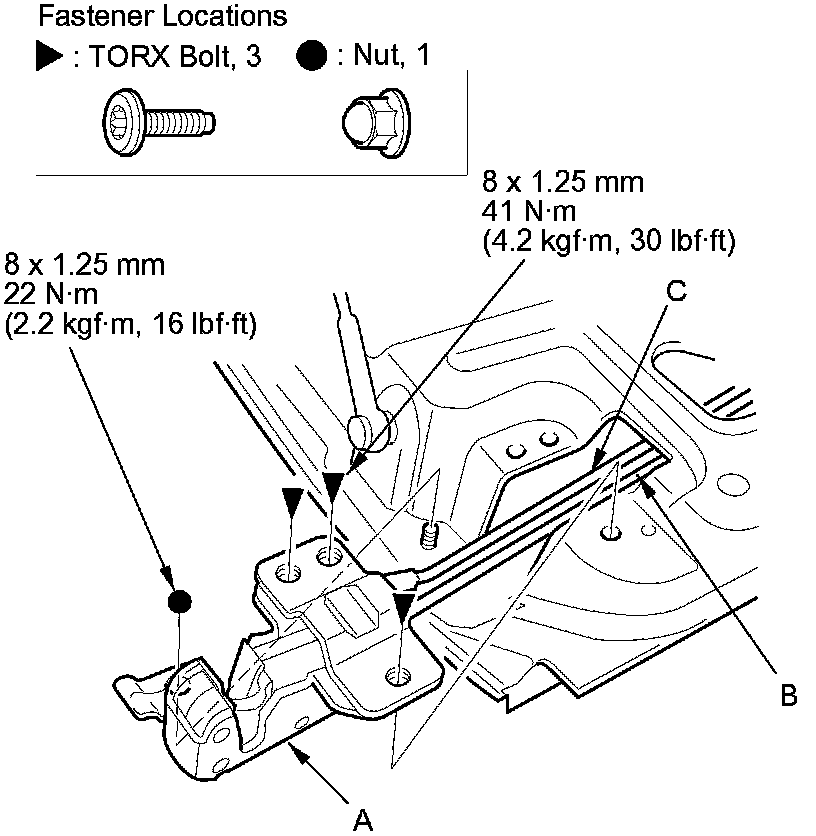 Fastener Locations
▶ : TORX Bolt, 3 ● : Nut, 1

8 x 1.25 mm
41 N·m
(4.2 kgf·m, 30 lbf·ft)

8 x 1.25 mm
22 N·m
(2.2 kgf·m, 16 lbf·ft)

C

B

A