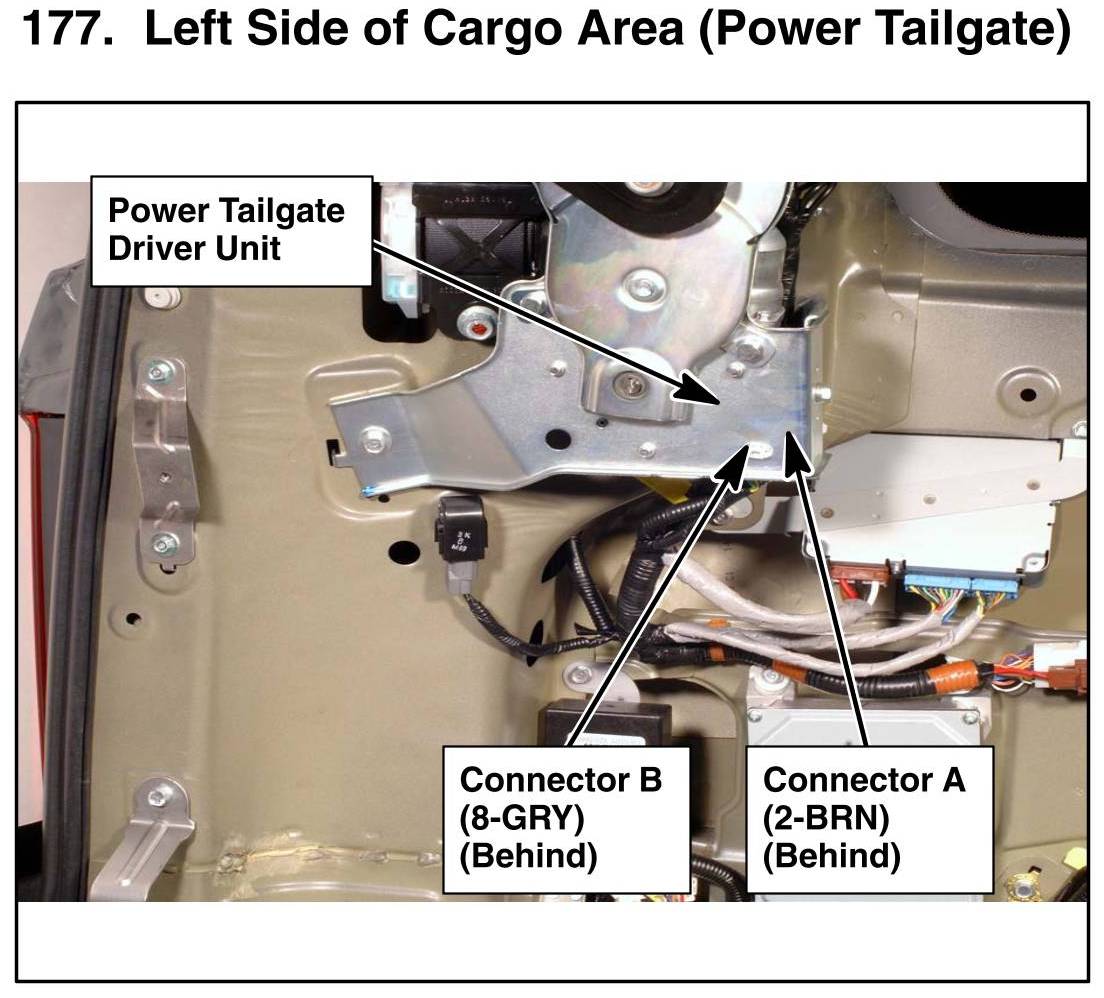 177. Left Side of Cargo Area (Power Tailgate)

Power Tailgate Driver Unit

Connector B (8-GRY) (Behind)

Connector A (2-BRN) (Behind)